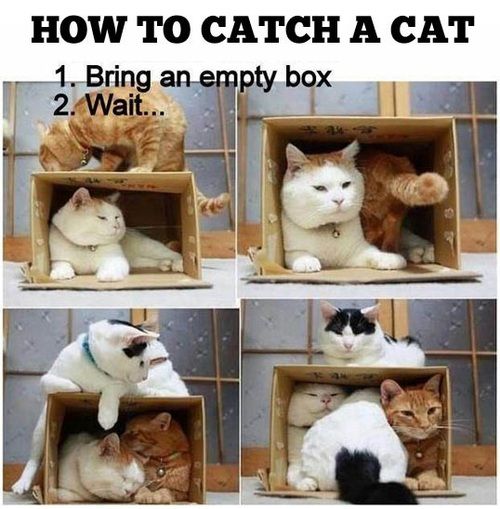 HOW TO CATCH A CAT

1. Bring an empty box
2. Wait...