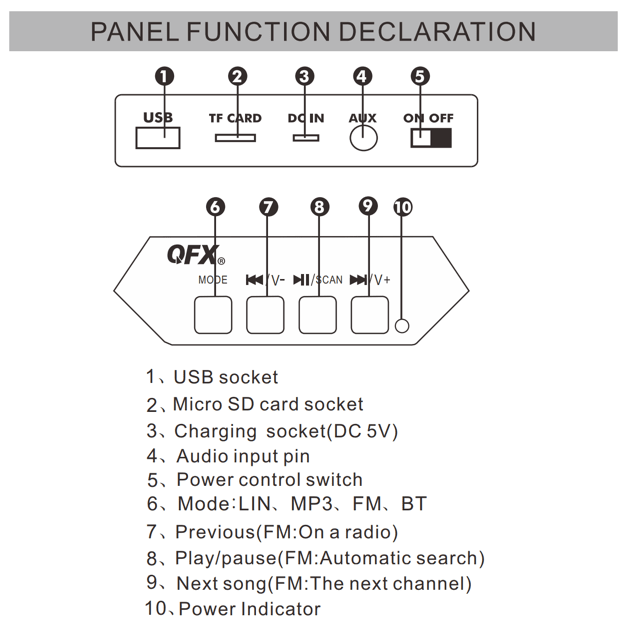 PANEL FUNCTION DECLARATION

1 2 3 4 5

USB TF CARD DC IN AUX ON OFF

6 7 8 9 10

QFX®

MODE ⏮/V- ⏯/SCAN ⏭/V+

1、USB socket
2、Micro SD card socket
3、Charging socket(DC 5V)
4、Audio input pin
5、Power control switch
6、Mode:LIN、MP3、FM、BT
7、Previous(FM:On a radio)
8、Play/pause(FM:Automatic search)
9、Next song(FM:The next channel)
10、Power Indicator