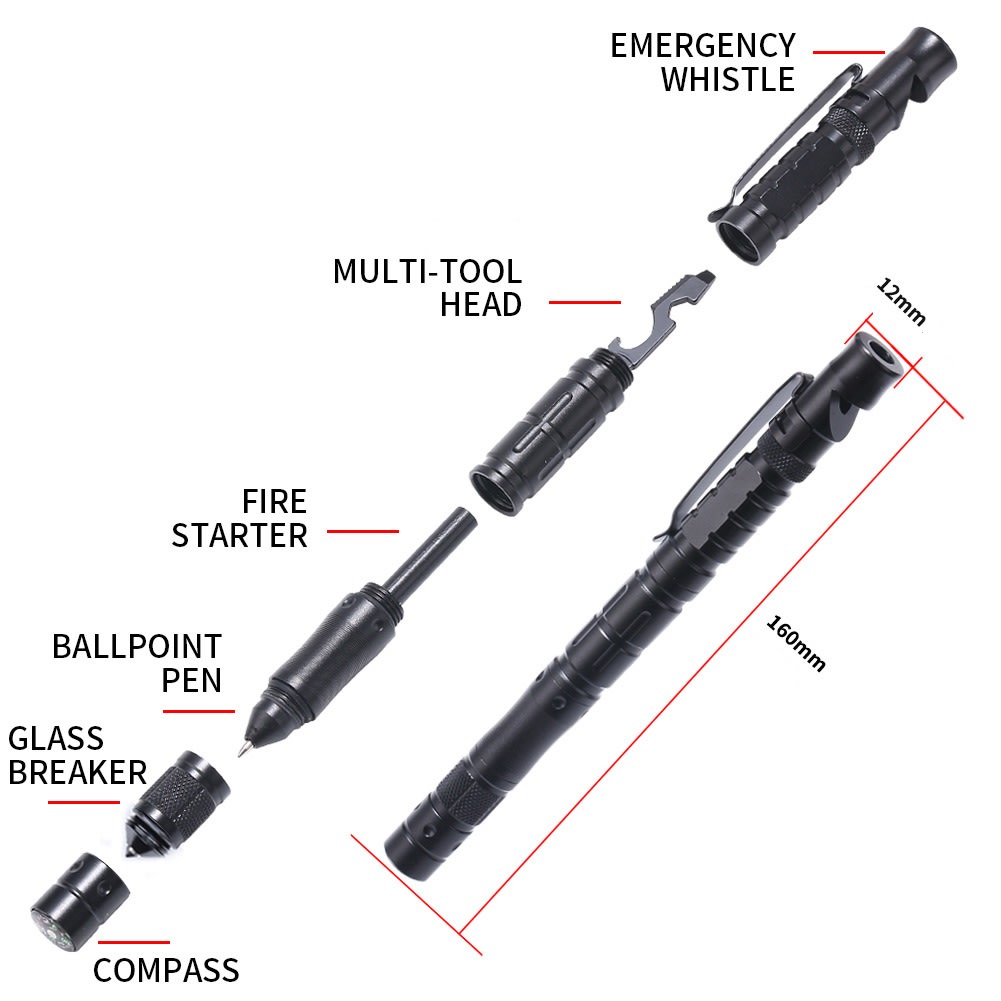 EMERGENCY WHISTLE

MULTI-TOOL HEAD

12mm

FIRE STARTER

160mm

BALLPOINT PEN

GLASS BREAKER

COMPASS