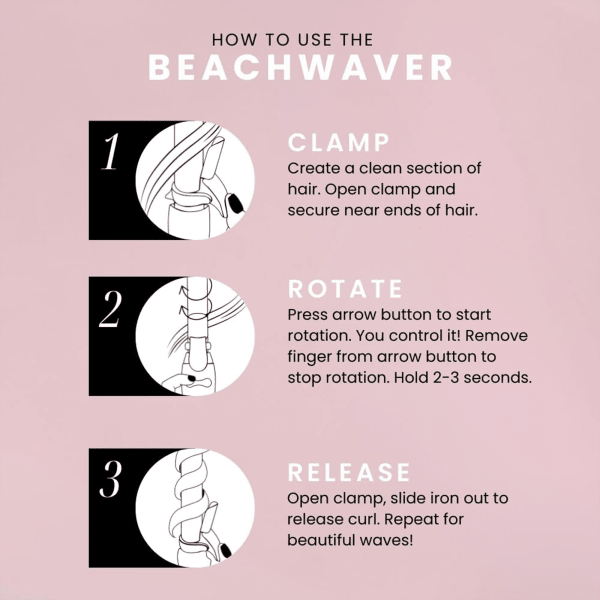 HOW TO USE THE
BEACHWAVER

1

CLAMP
Create a clean section of hair. Open clamp and secure near ends of hair.

2

ROTATE
Press arrow button to start rotation. You control it! Remove finger from arrow button to stop rotation. Hold 2-3 seconds.

3

RELEASE
Open clamp, slide iron out to release curl. Repeat for beautiful waves!