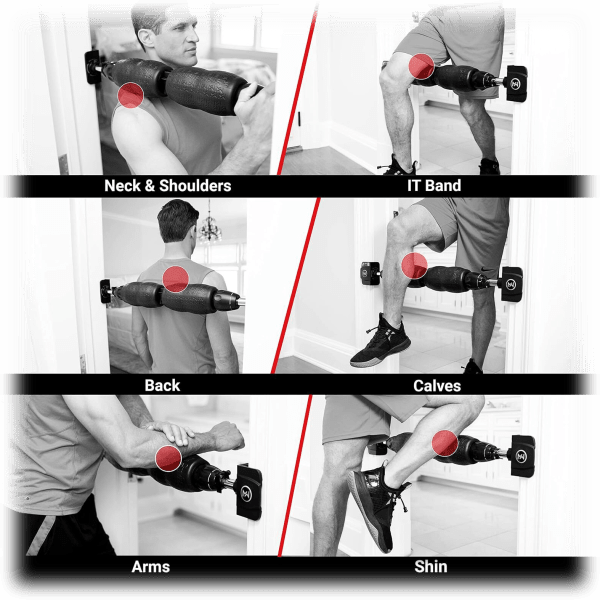 Neck & Shoulders

IT Band

Back

Calves

Arms

Shin