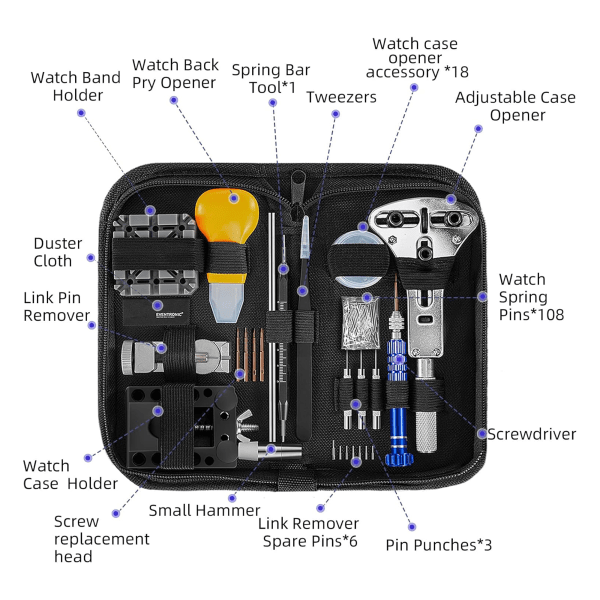 Watch Band Holder

Watch Back Pry Opener

Spring Bar Tool*1

Tweezers

Watch case opener accessory *18

Adjustable Case Opener

Duster Cloth

Link Pin Remover

EVENTRONIC

Watch Spring Pins*108

Screwdriver

Watch Case Holder

Screw replacement head

Small Hammer

Link Remover Spare Pins*6

Pin Punches*3