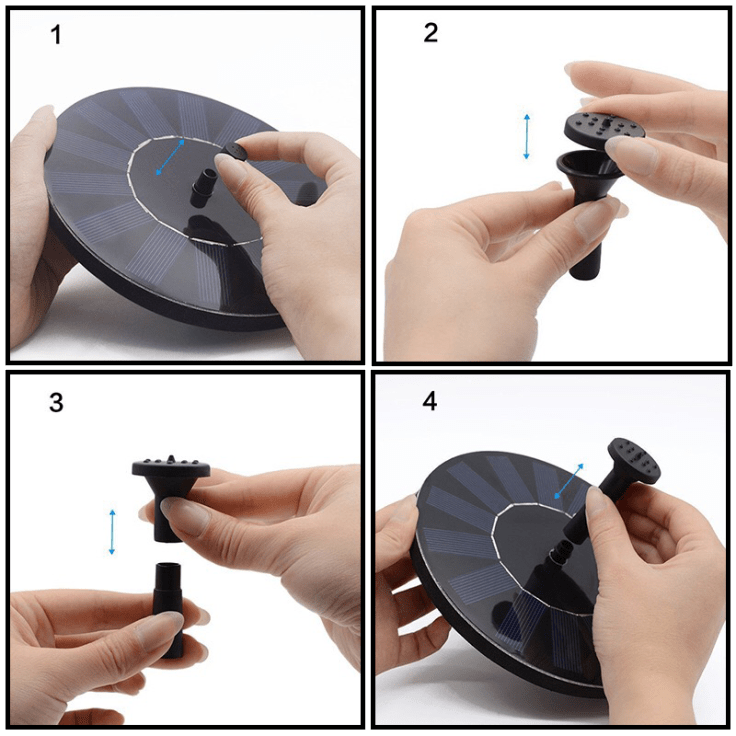 1

2

3

4