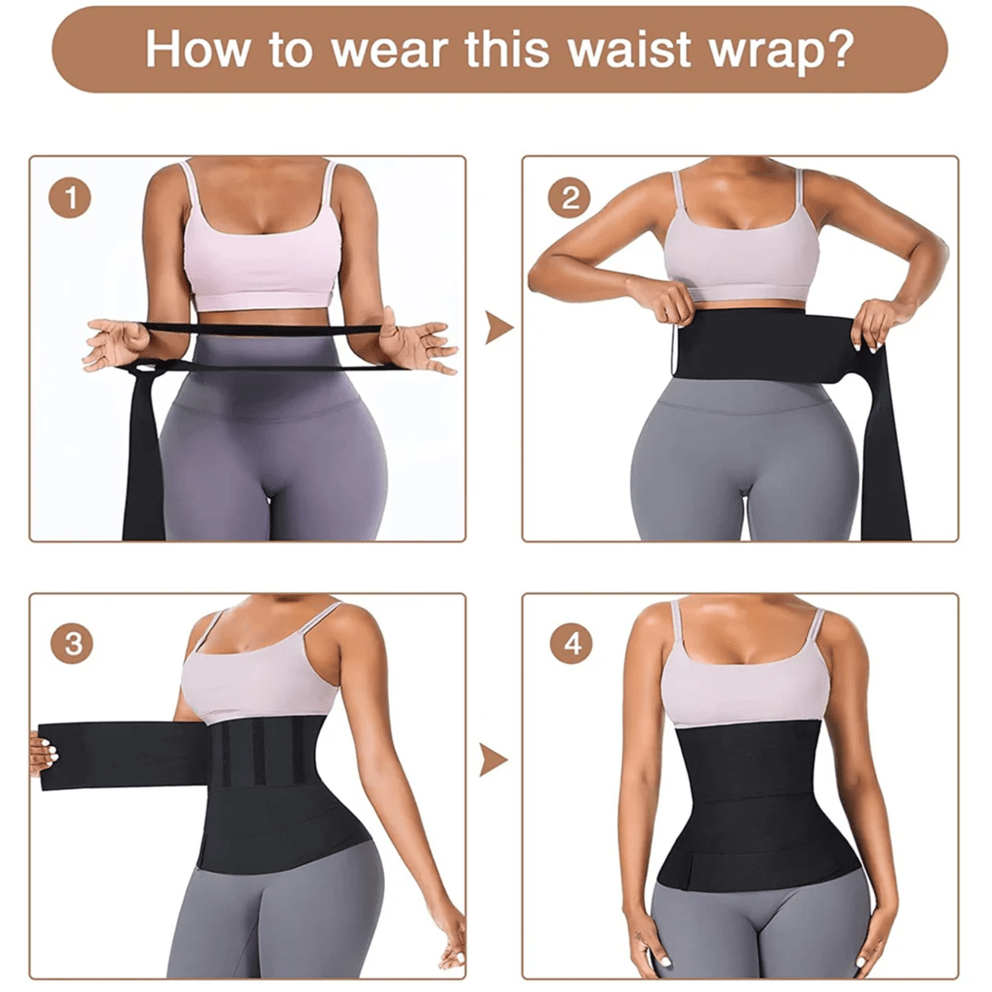 How to wear this waist wrap?

1

2

3

4