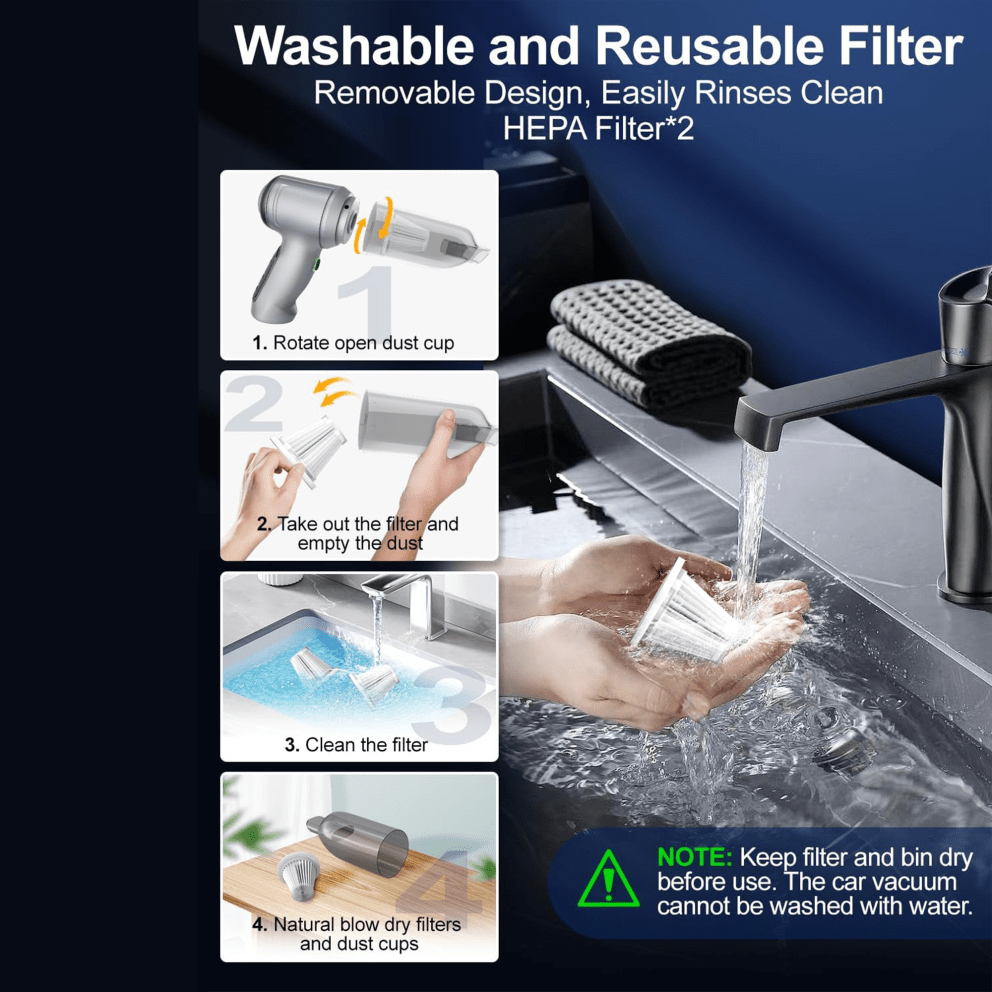 Washable and Reusable Filter
Removable Design, Easily Rinses Clean
HEPA Filter*2

1
1. Rotate open dust cup

2
2. Take out the filter and empty the dust

3
3. Clean the filter

4
4. Natural blow dry filters and dust cups

NOTE: Keep filter and bin dry before use. The car vacuum cannot be washed with water.