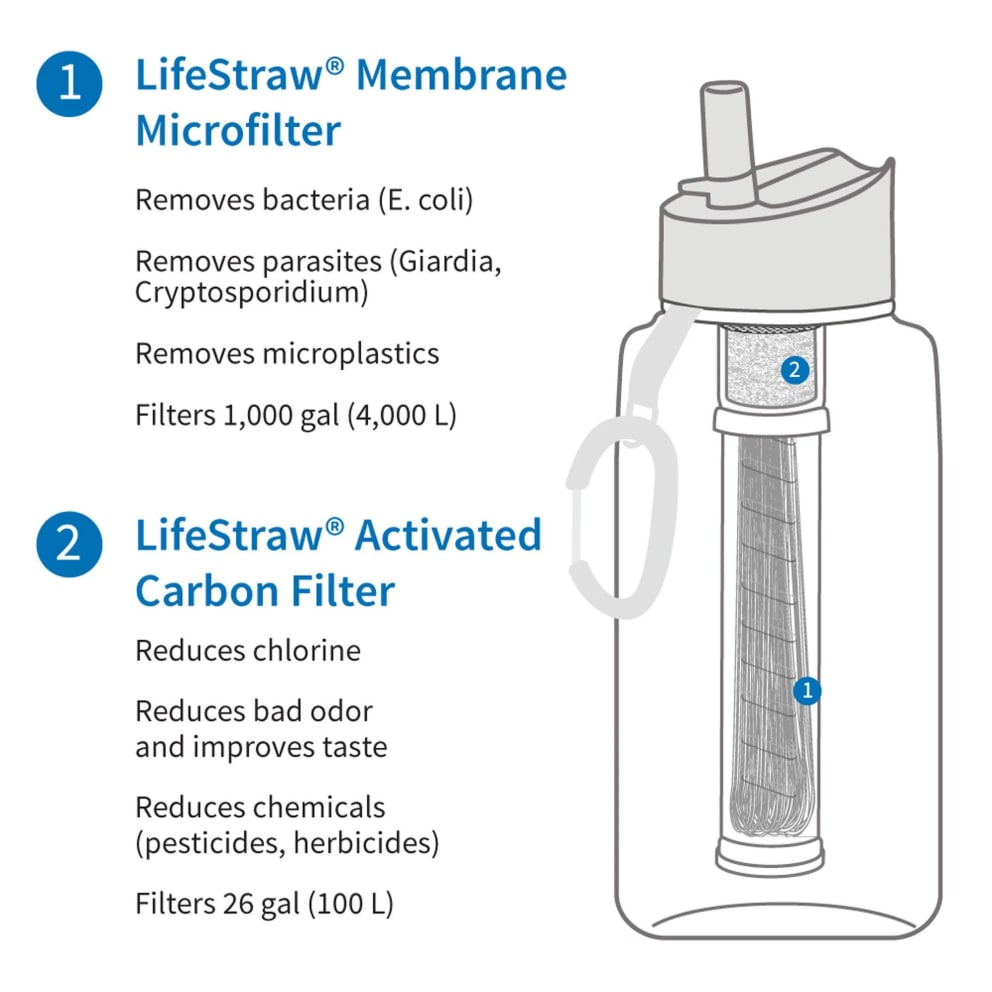 1 LifeStraw® Membrane Microfilter

Removes bacteria (E. coli)

Removes parasites (Giardia, Cryptosporidium)

Removes microplastics

Filters 1,000 gal (4,000 L)

2 LifeStraw® Activated Carbon Filter

Reduces chlorine

Reduces bad odor and improves taste

Reduces chemicals (pesticides, herbicides)

Filters 26 gal (100 L)

2

1