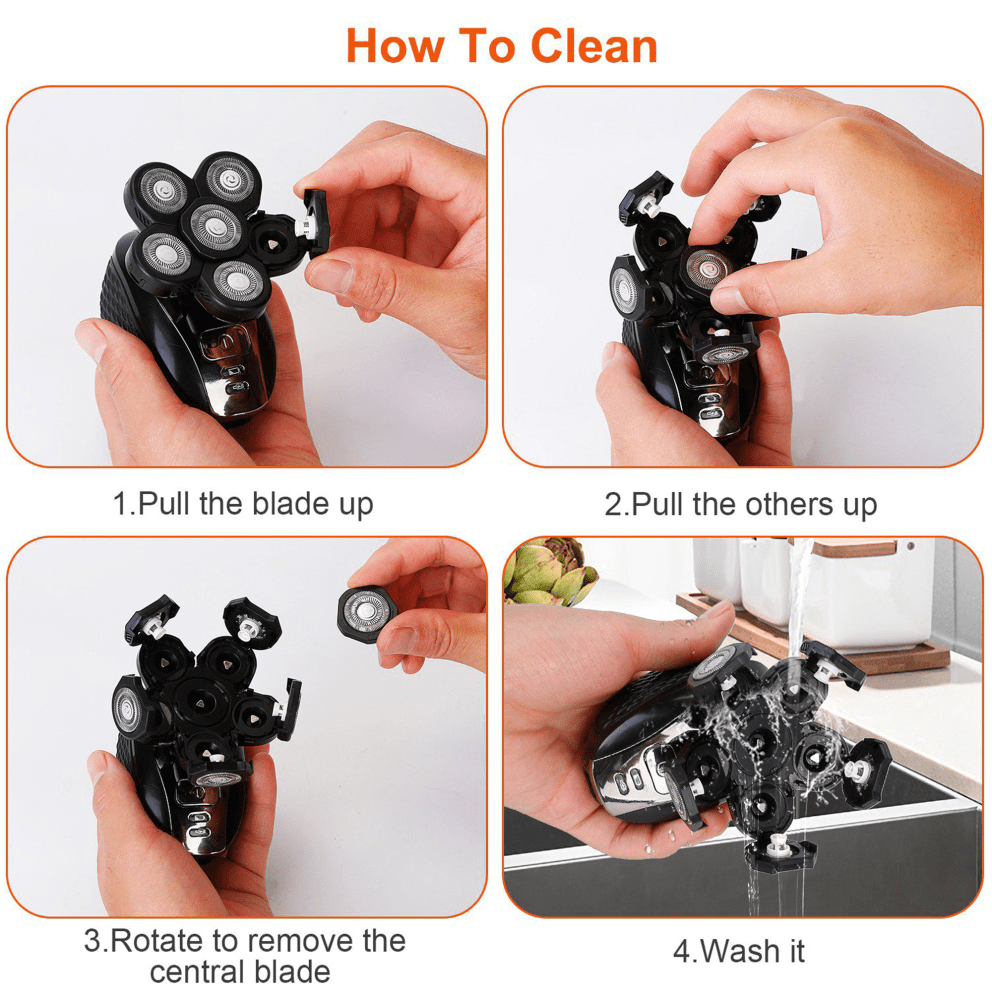 How To Clean

1.Pull the blade up

2.Pull the others up

3.Rotate to remove the central blade

4.Wash it