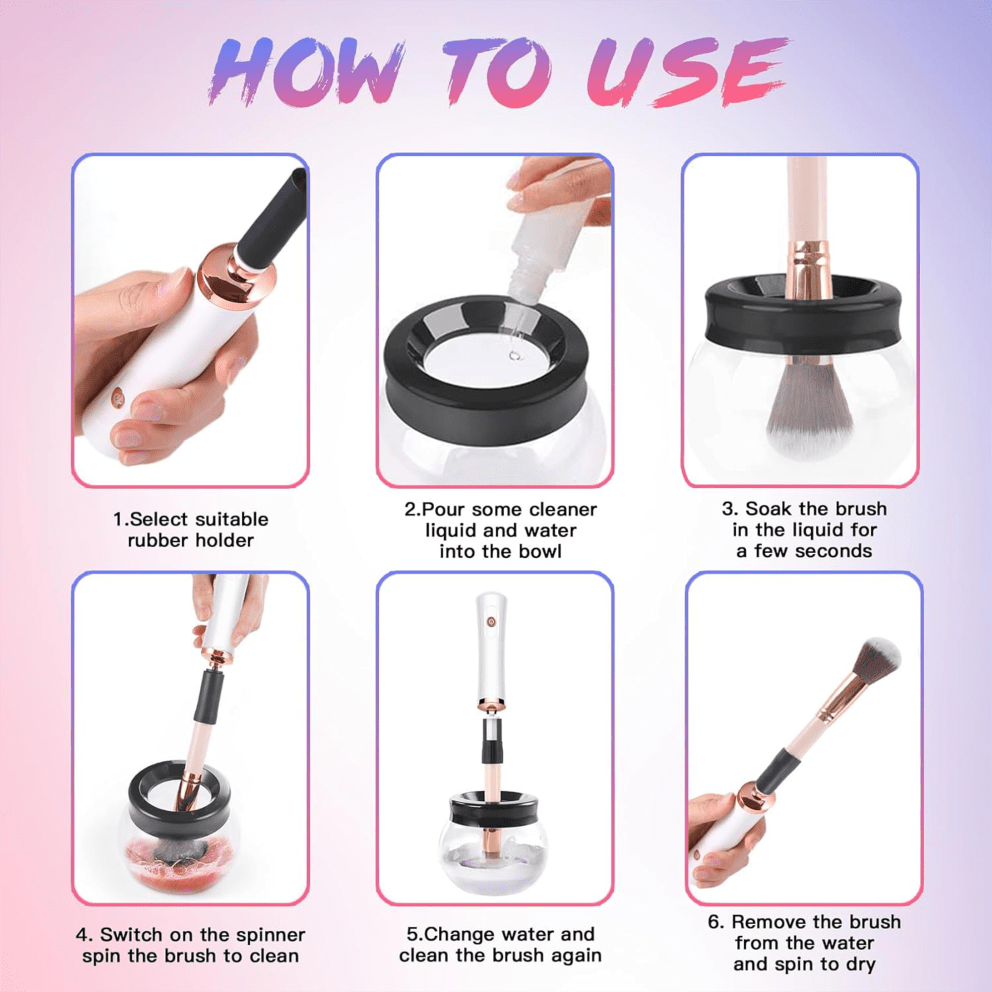 HOW TO USE

1.Select suitable rubber holder

2.Pour some cleaner liquid and water into the bowl

3. Soak the brush in the liquid for a few seconds

4. Switch on the spinner spin the brush to clean

5.Change water and clean the brush again

6. Remove the brush from the water and spin to dry