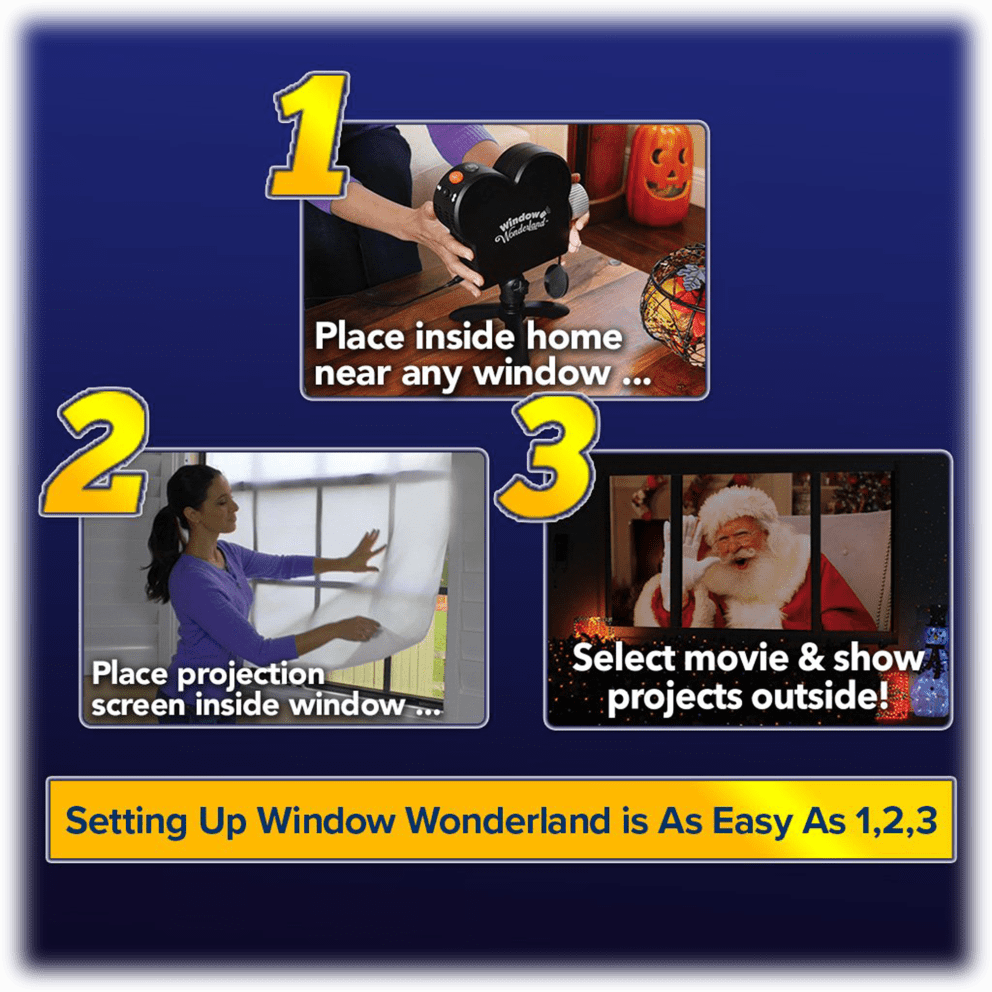 1

Window Wonderland

Place inside home near any window ...

2

Place projection screen inside window ...

3

Select movie & show projects outside!

Setting Up Window Wonderland is As Easy As 1,2,3