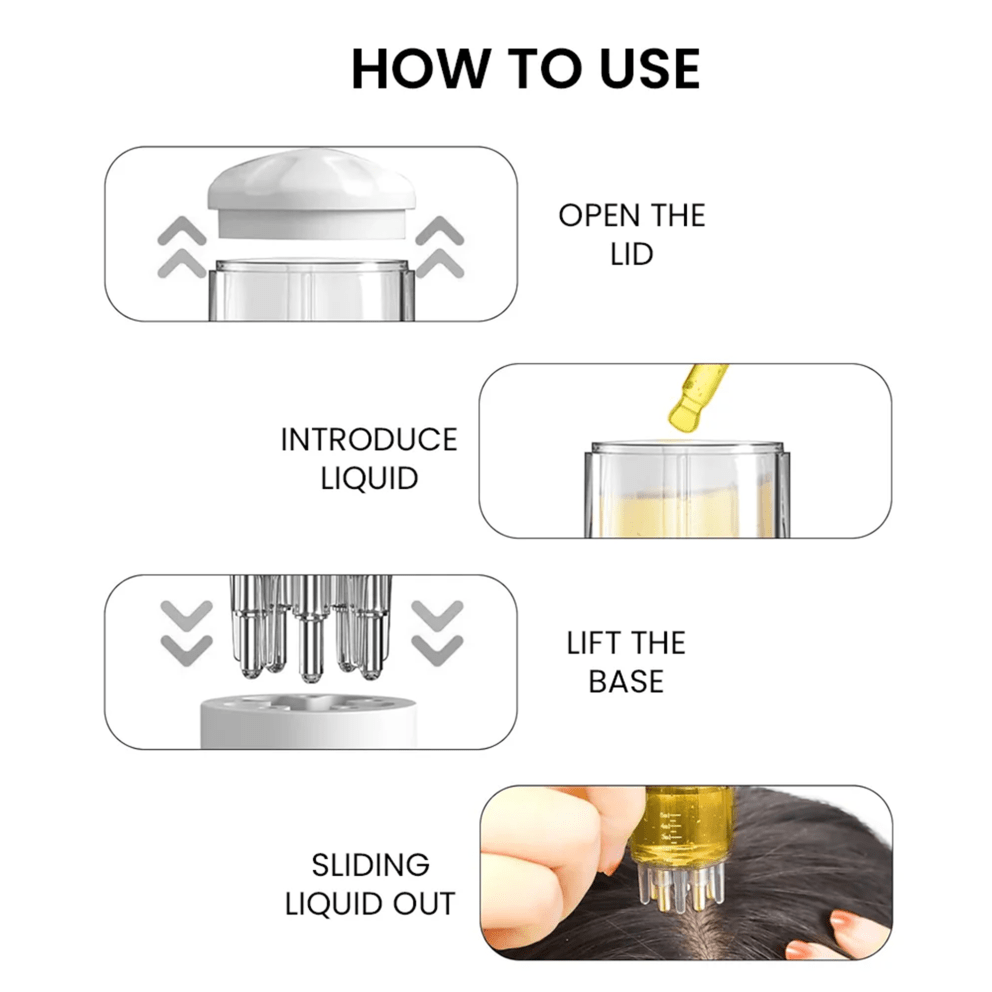 HOW TO USE

OPEN THE LID

INTRODUCE LIQUID

LIFT THE BASE

SLIDING LIQUID OUT