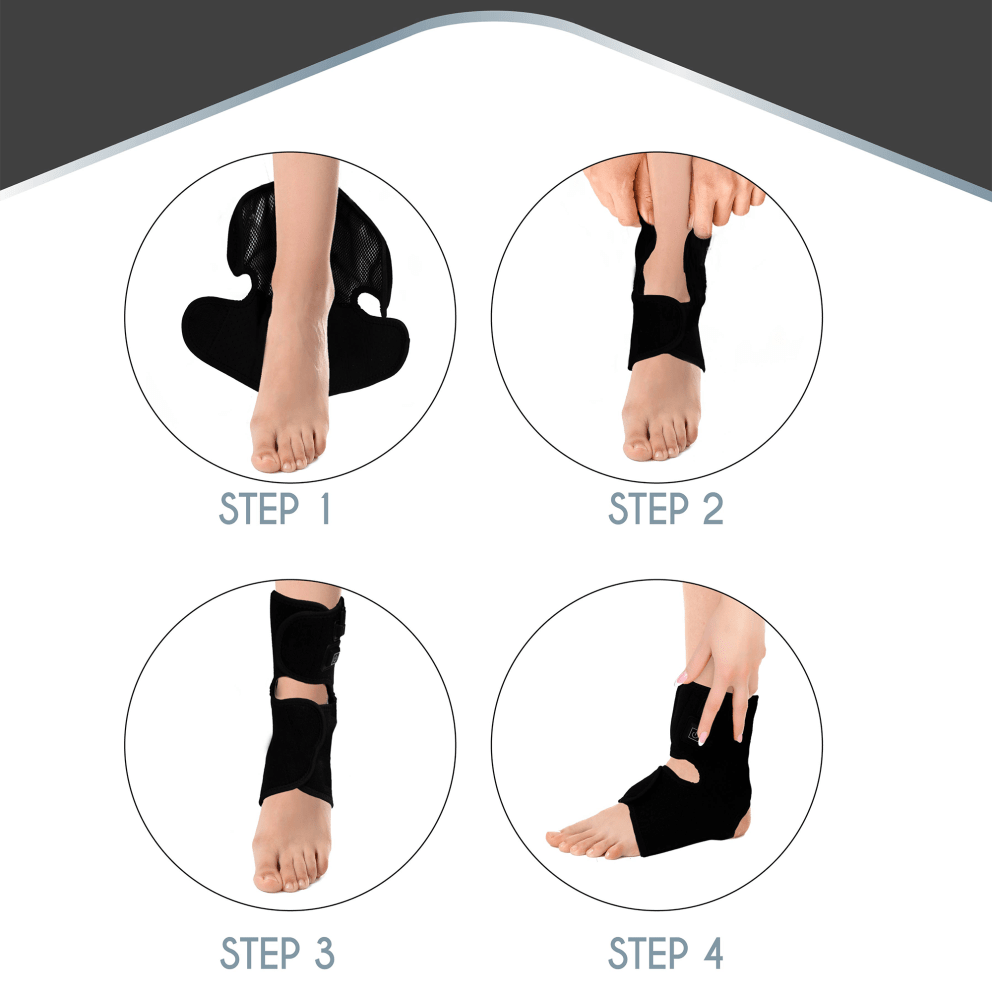 STEP 1

STEP 2

STEP 3

STEP 4