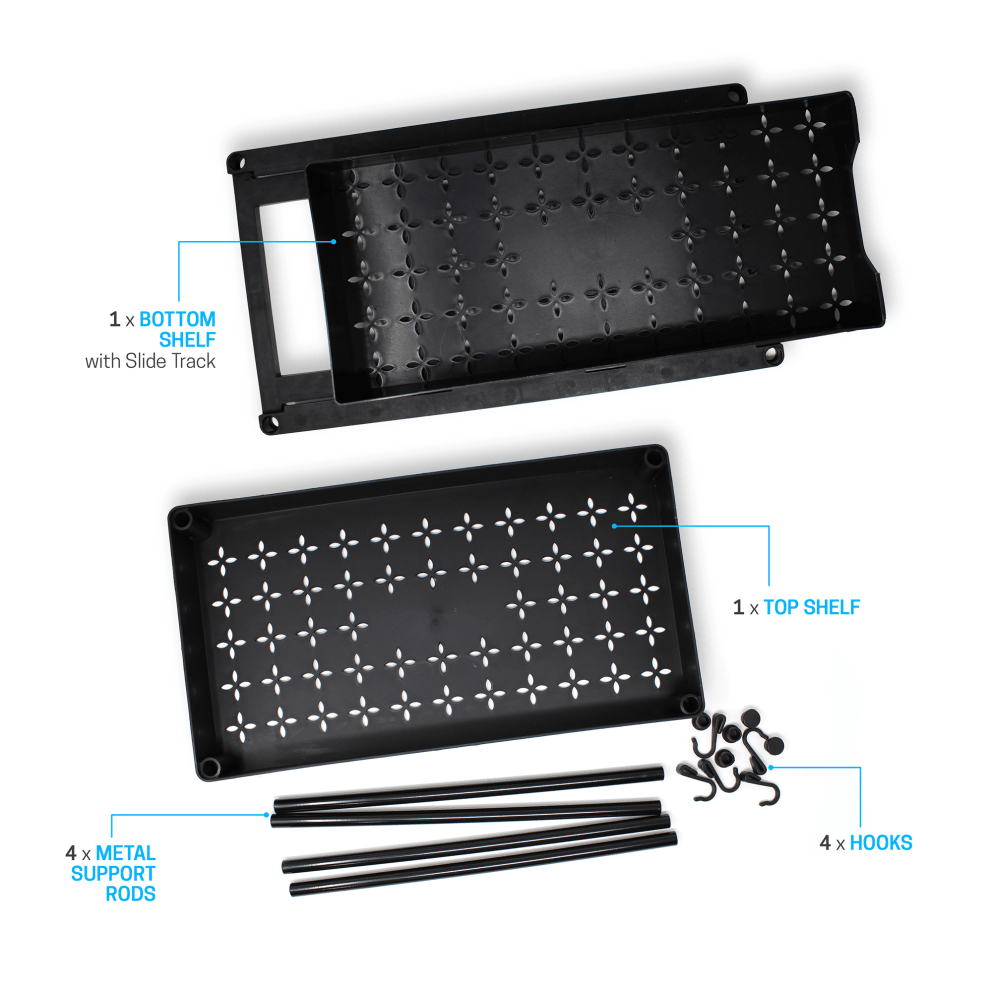 1 x BOTTOM SHELF
with Slide Track

1 x TOP SHELF

4 x METAL SUPPORT RODS

4 x HOOKS