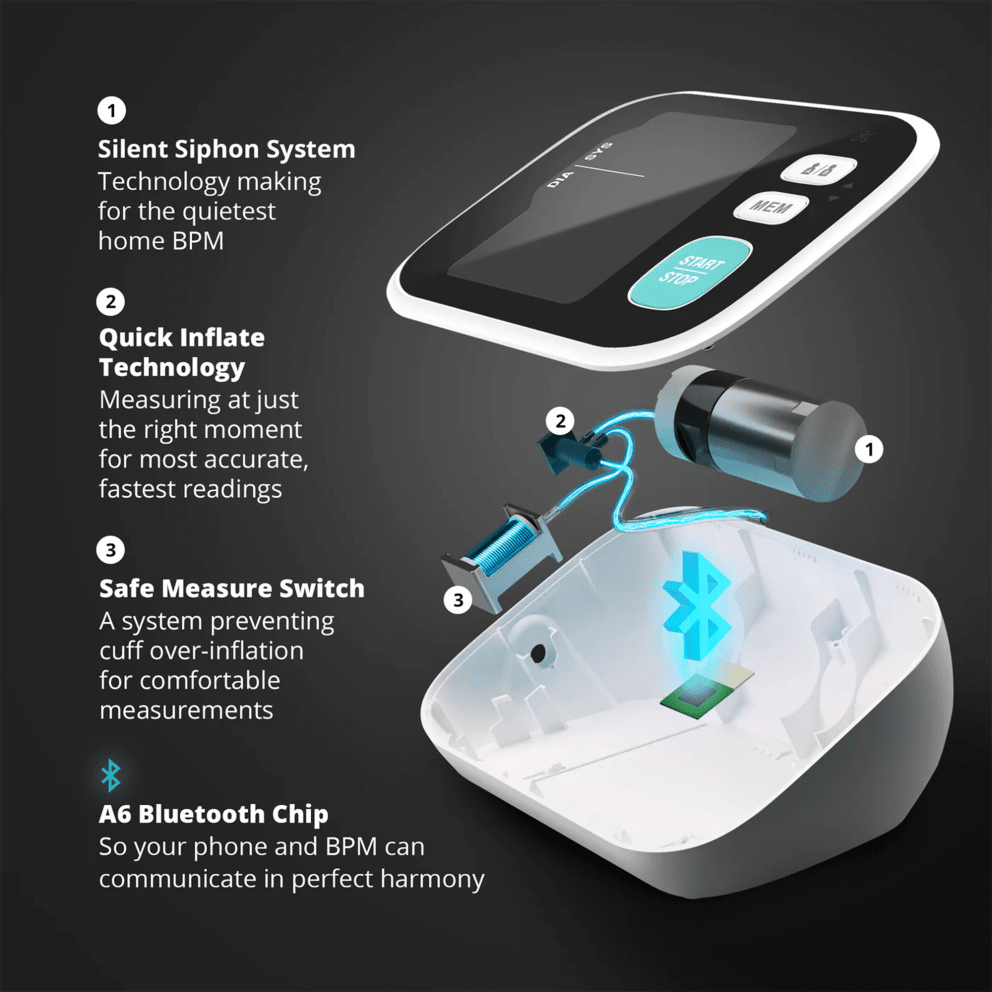 1

Silent Siphon System
Technology making for the quietest home BPM

2

Quick Inflate Technology
Measuring at just the right moment for most accurate, fastest readings

3

Safe Measure Switch
A system preventing cuff over-inflation for comfortable measurements

A6 Bluetooth Chip
So your phone and BPM can communicate in perfect harmony

DIA SYS

MEM

START
STOP

2

1

3