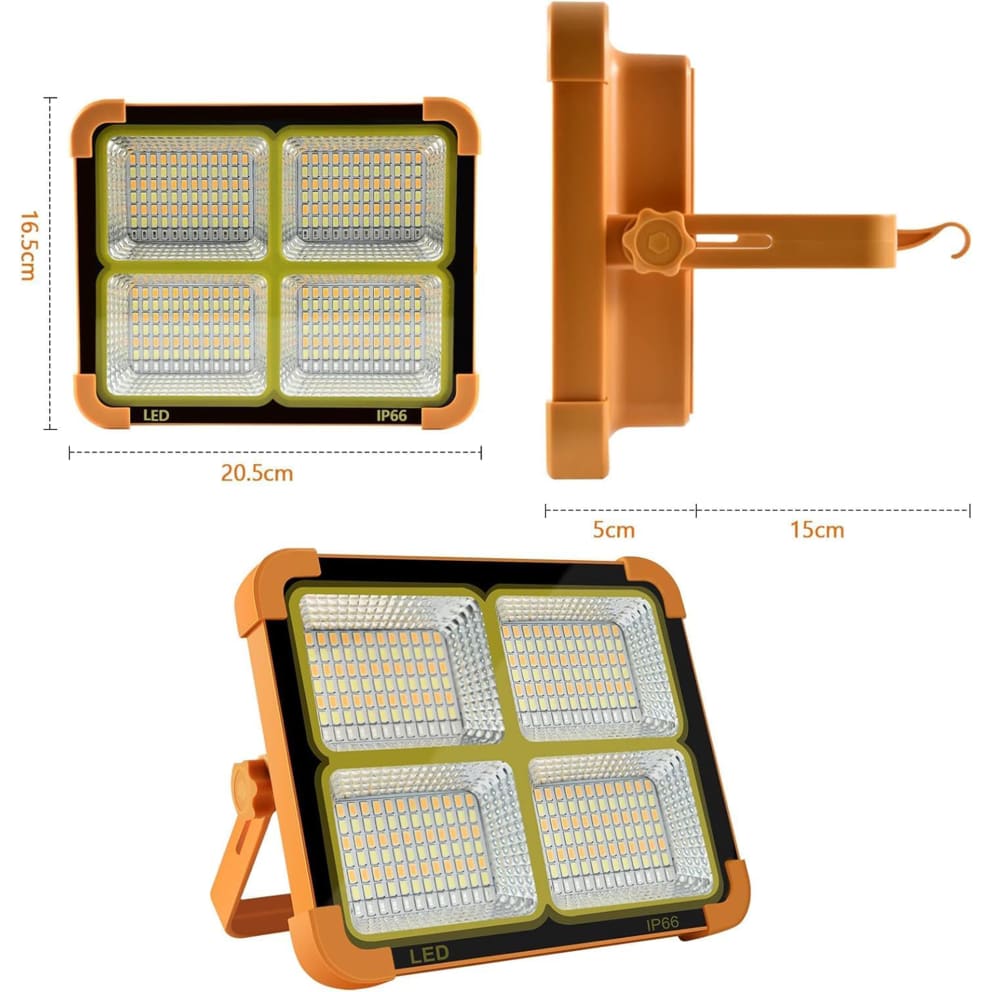 16.5cm

LED
IP66

20.5cm

5cm
15cm

LED
IP66