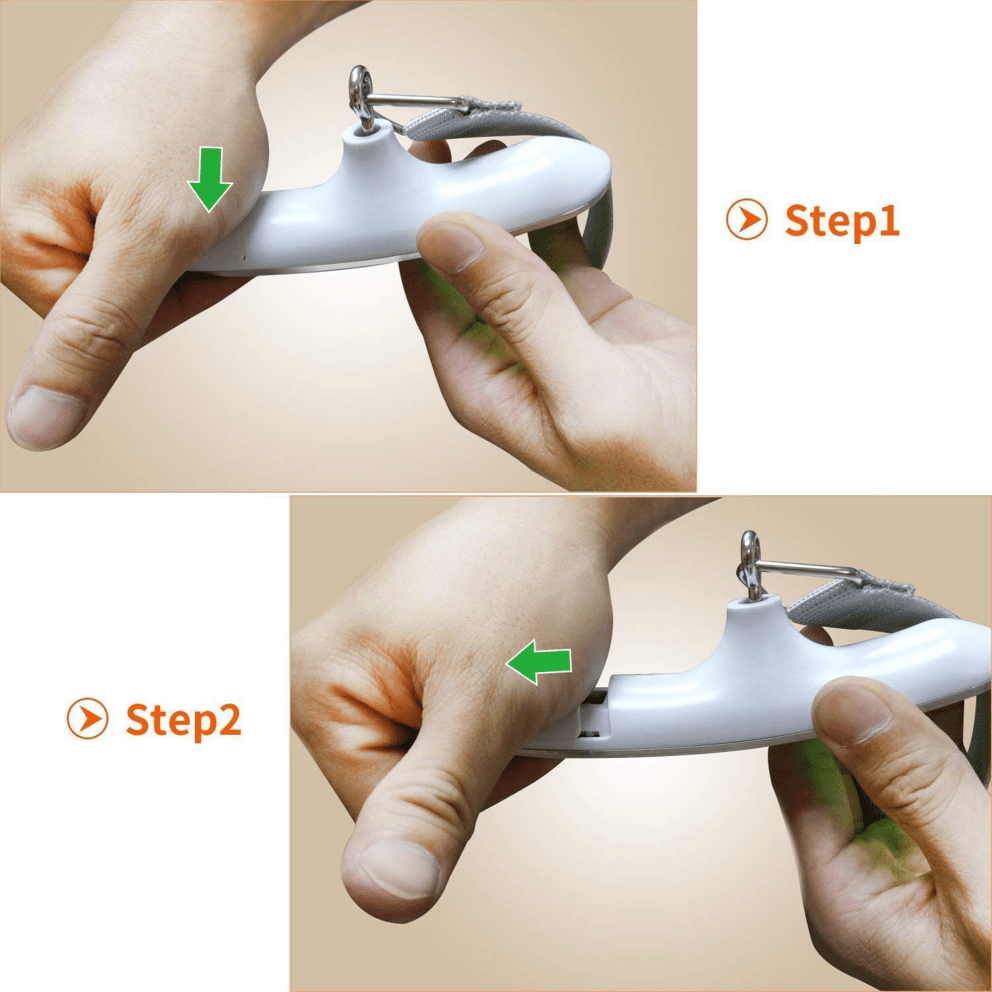 Step1

Step2