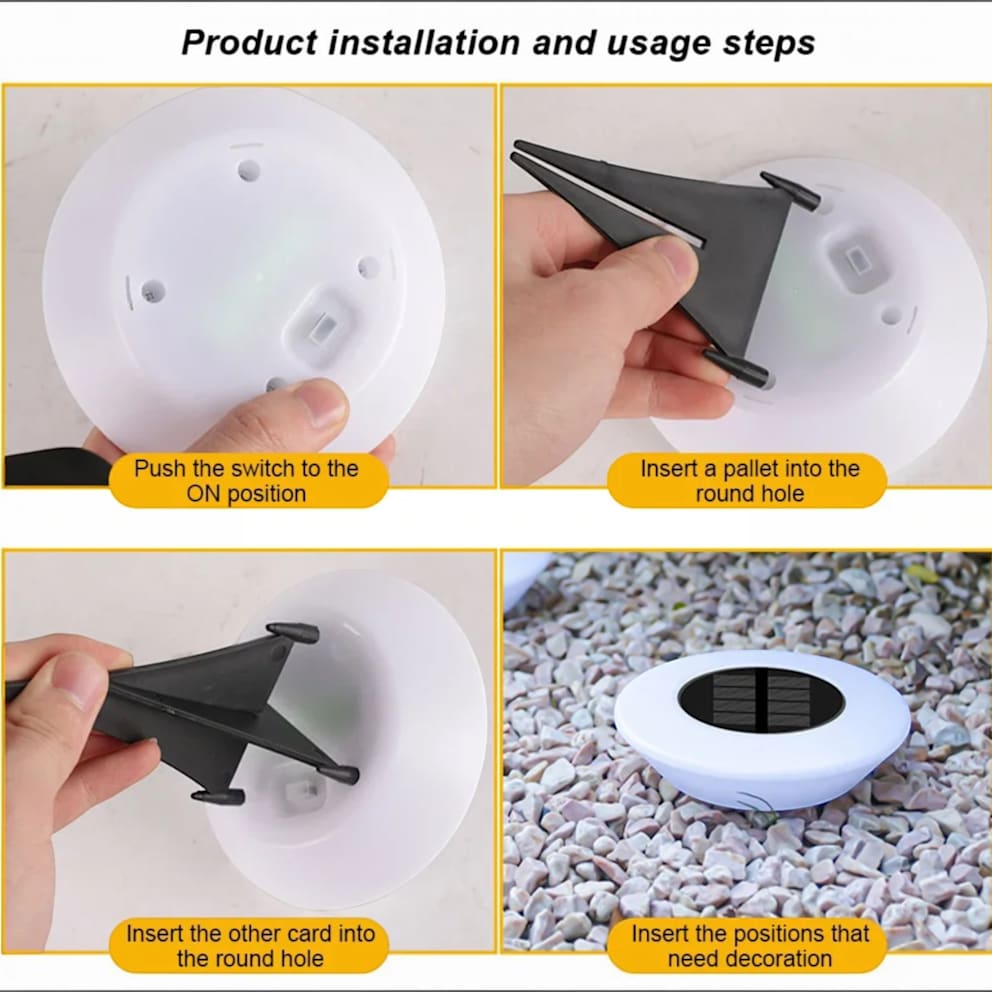 Product installation and usage steps

Push the switch to the ON position

Insert a pallet into the round hole

Insert the other card into the round hole

Insert the positions that need decoration