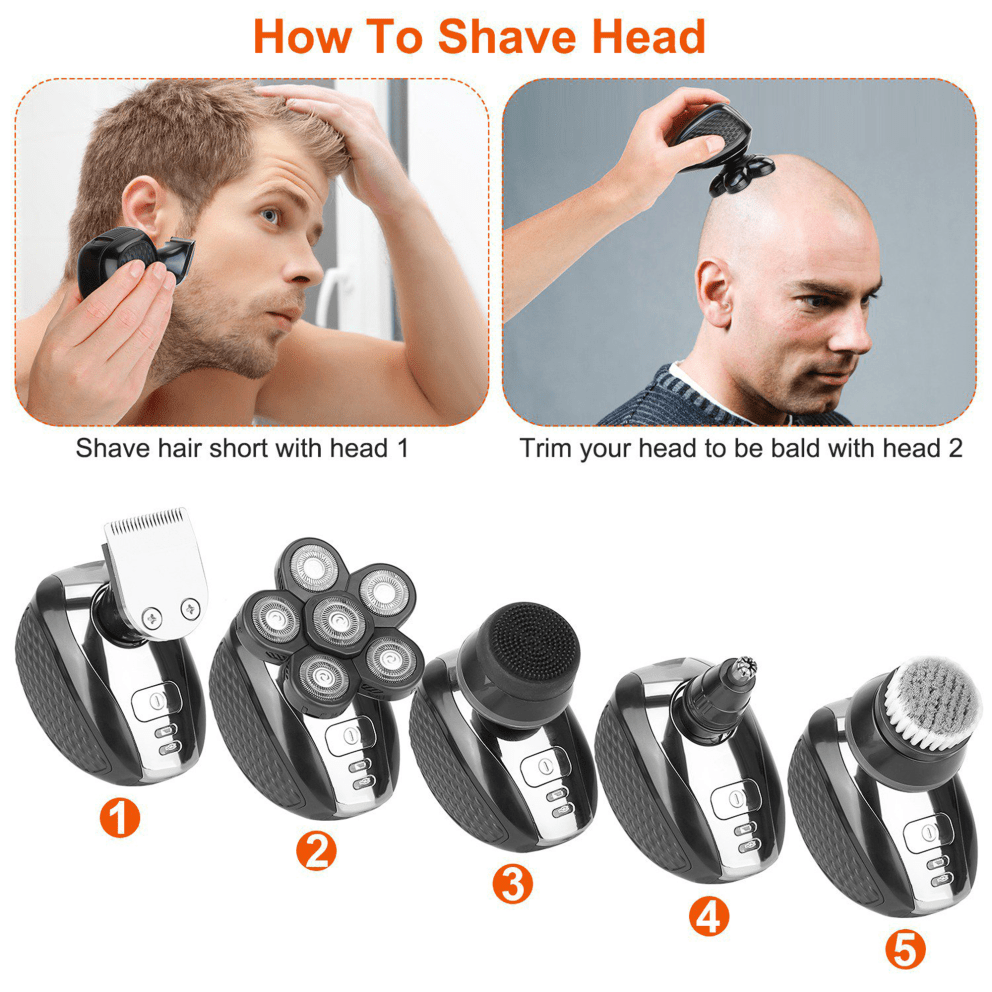 How To Shave Head

Shave hair short with head 1

Trim your head to be bald with head 2

1

2

3

4

5