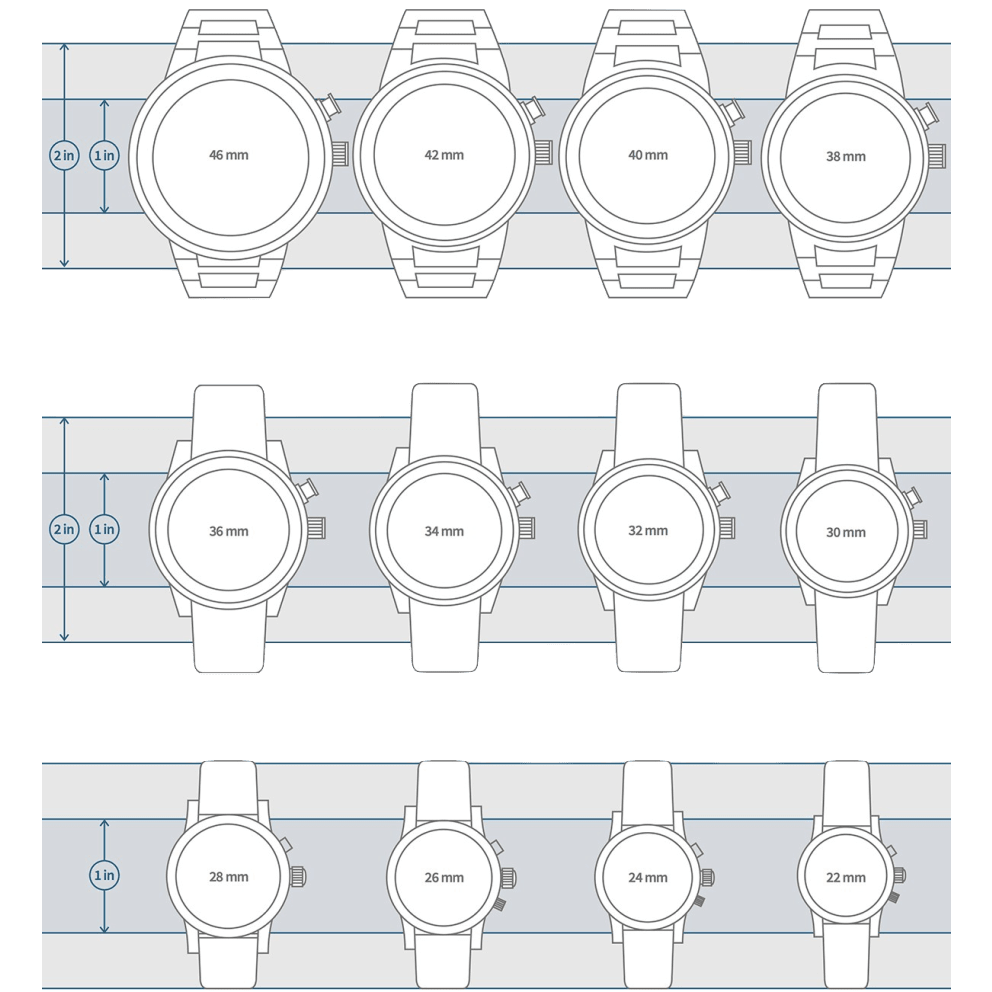 2 in
1 in
46 mm
42 mm
40 mm
38 mm

2 in
1 in
36 mm
34 mm
32 mm
30 mm

1 in
28 mm
26 mm
24 mm
22 mm