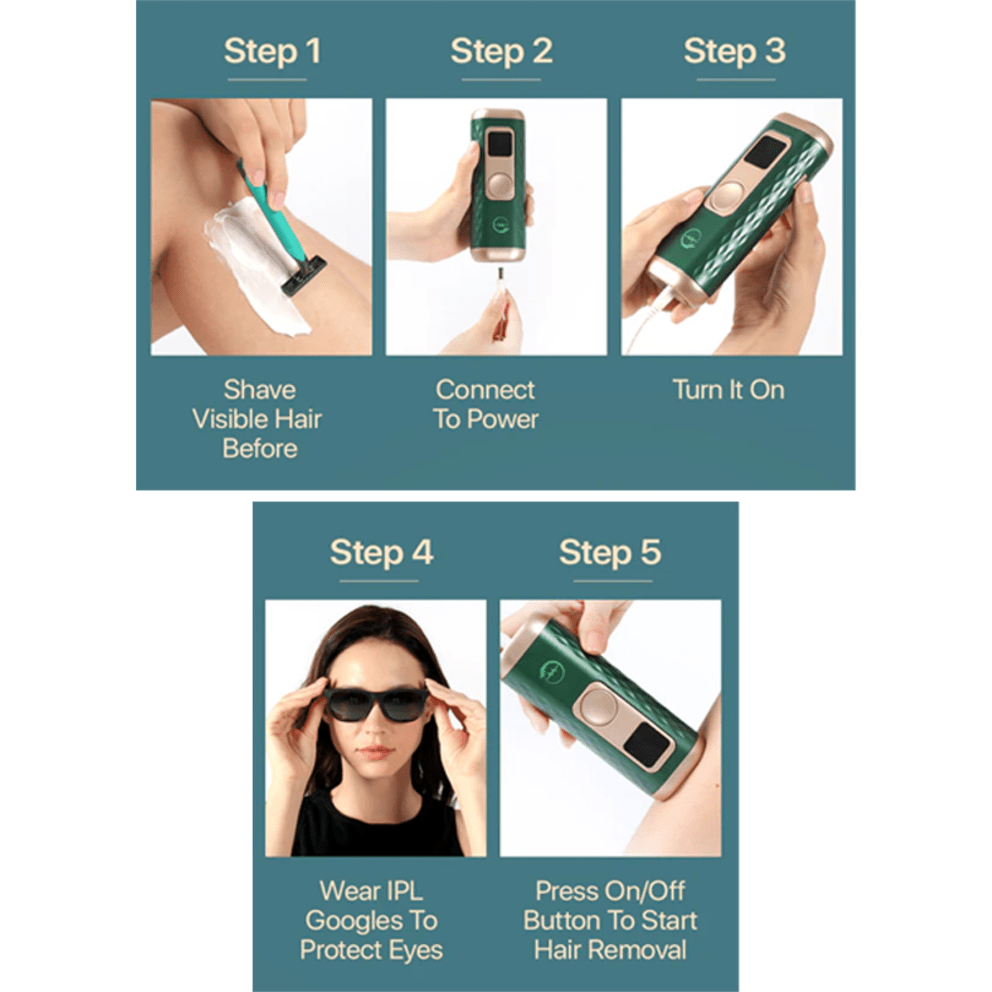 Step 1

Shave Visible Hair Before

Step 2

Connect To Power

Step 3

Turn It On

Step 4

Wear IPL Googles To Protect Eyes

Step 5

Press On/Off Button To Start Hair Removal