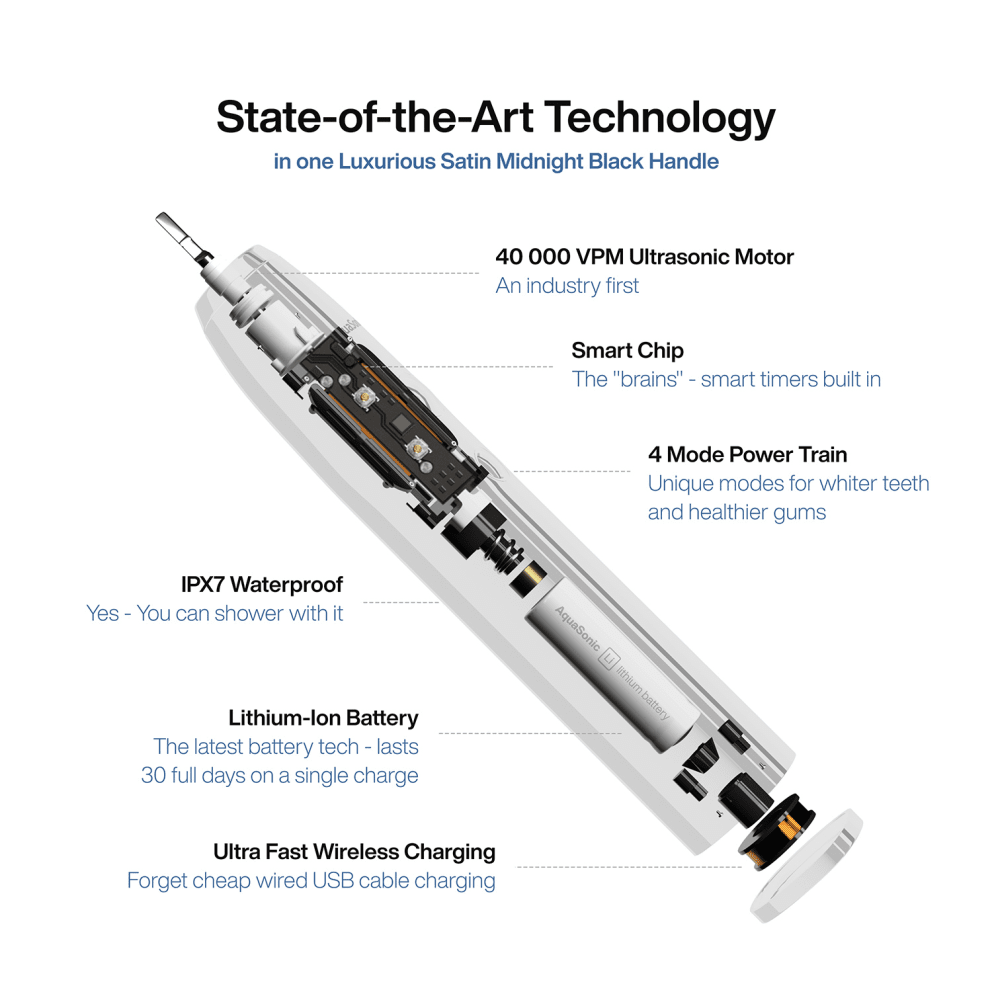 State-of-the-Art Technology
in one Luxurious Satin Midnight Black Handle

40 000 VPM Ultrasonic Motor
An industry first

Smart Chip
The "brains" - smart timers built in

4 Mode Power Train
Unique modes for whiter teeth and healthier gums

IPX7 Waterproof
Yes - You can shower with it

AquaSonic Li lithium battery

Lithium-Ion Battery
The latest battery tech - lasts 30 full days on a single charge

Ultra Fast Wireless Charging
Forget cheap wired USB cable charging