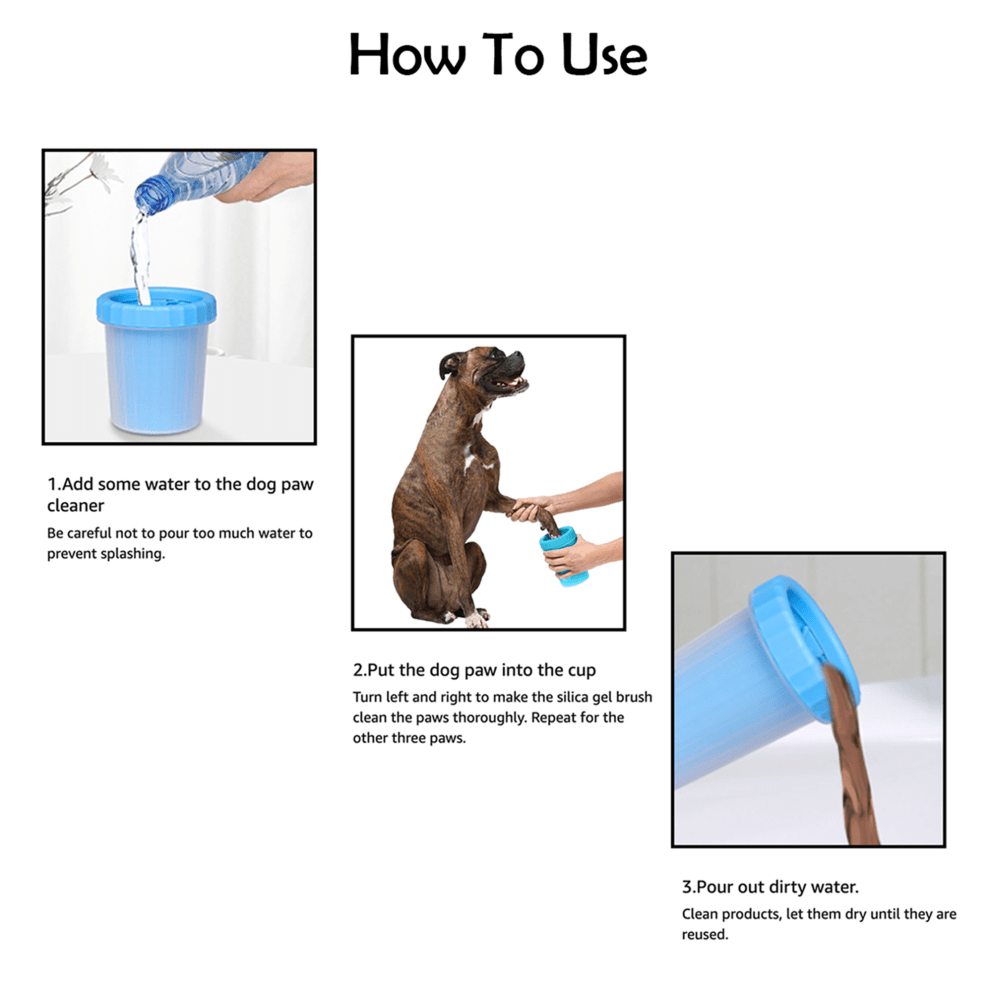 How To Use

1.Add some water to the dog paw cleaner

Be careful not to pour too much water to prevent splashing.

2.Put the dog paw into the cup

Turn left and right to make the silica gel brush clean the paws thoroughly. Repeat for the other three paws.

3.Pour out dirty water.

Clean products, let them dry until they are reused.