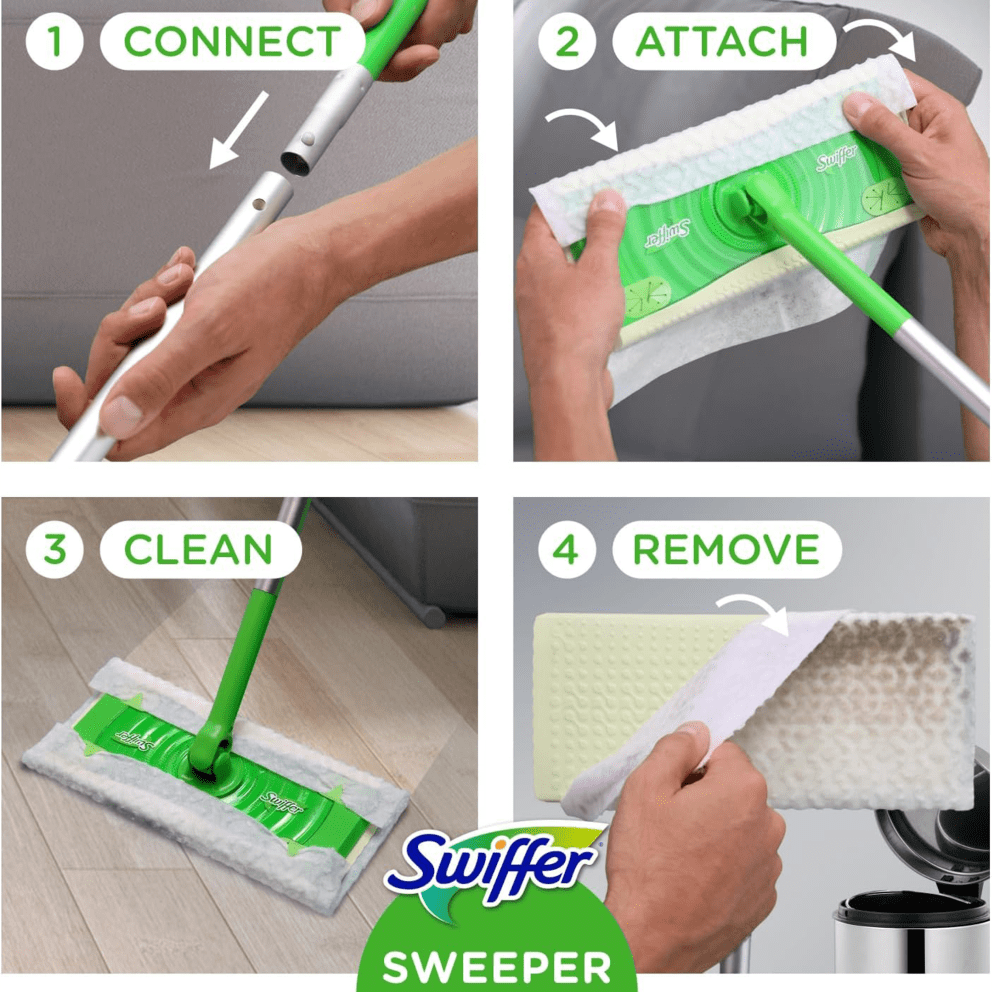 1 CONNECT

2 ATTACH

Swiffer

Swiffer

3 CLEAN

Swiffer

Swiffer

4 REMOVE

Swiffer

SWEEPER