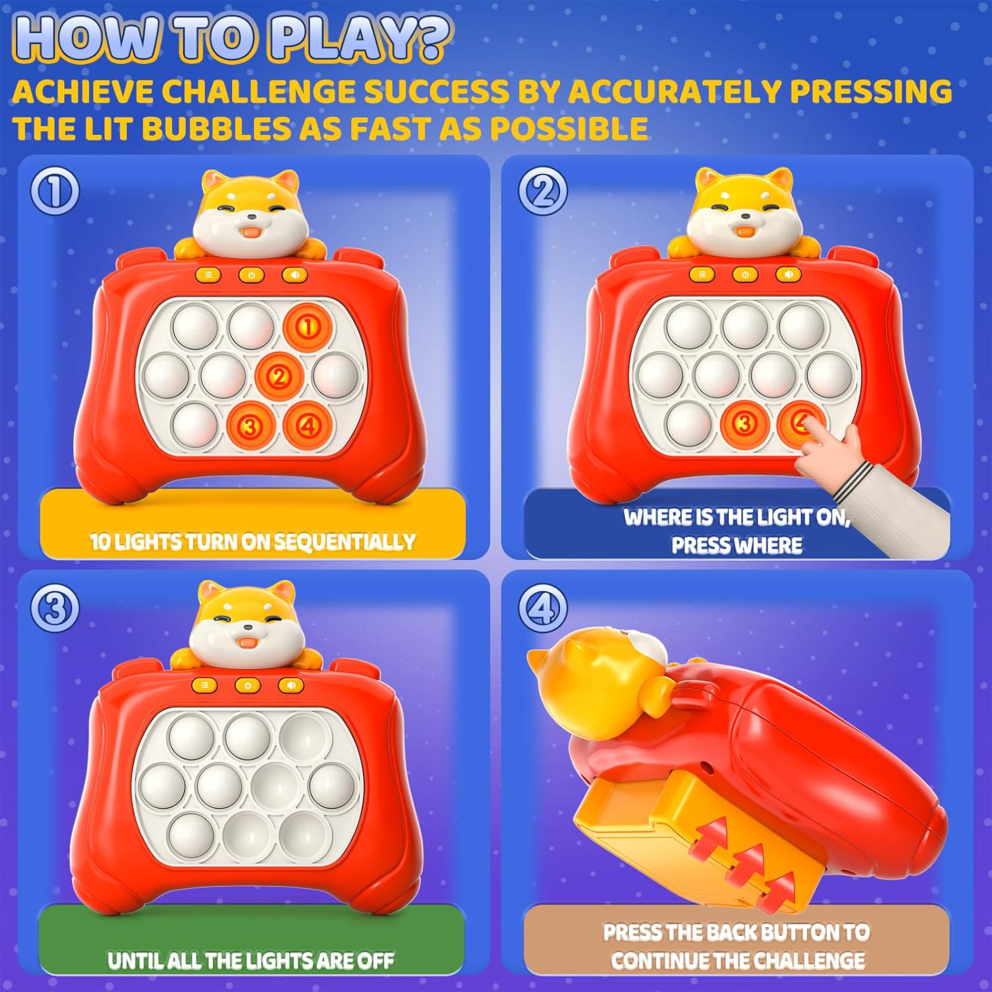 HOW TO PLAY?
ACHIEVE CHALLENGE SUCCESS BY ACCURATELY PRESSING THE LIT BUBBLES AS FAST AS POSSIBLE

①
1
2
3
4
10 LIGHTS TURN ON SEQUENTIALLY

②
3
4
WHERE IS THE LIGHT ON, PRESS WHERE

③
UNTIL ALL THE LIGHTS ARE OFF

④
PRESS THE BACK BUTTON TO CONTINUE THE CHALLENGE