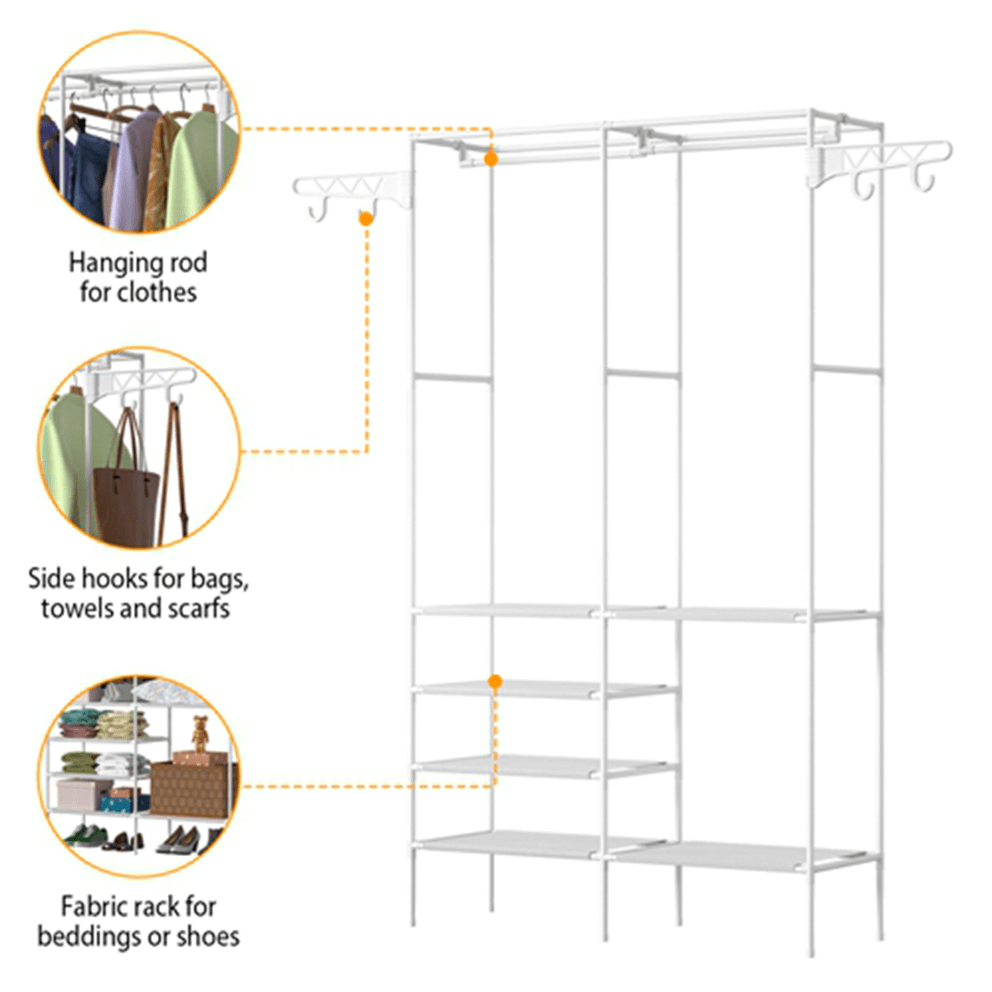 Hanging rod for clothes

Side hooks for bags, towels and scarfs

Fabric rack for beddings or shoes