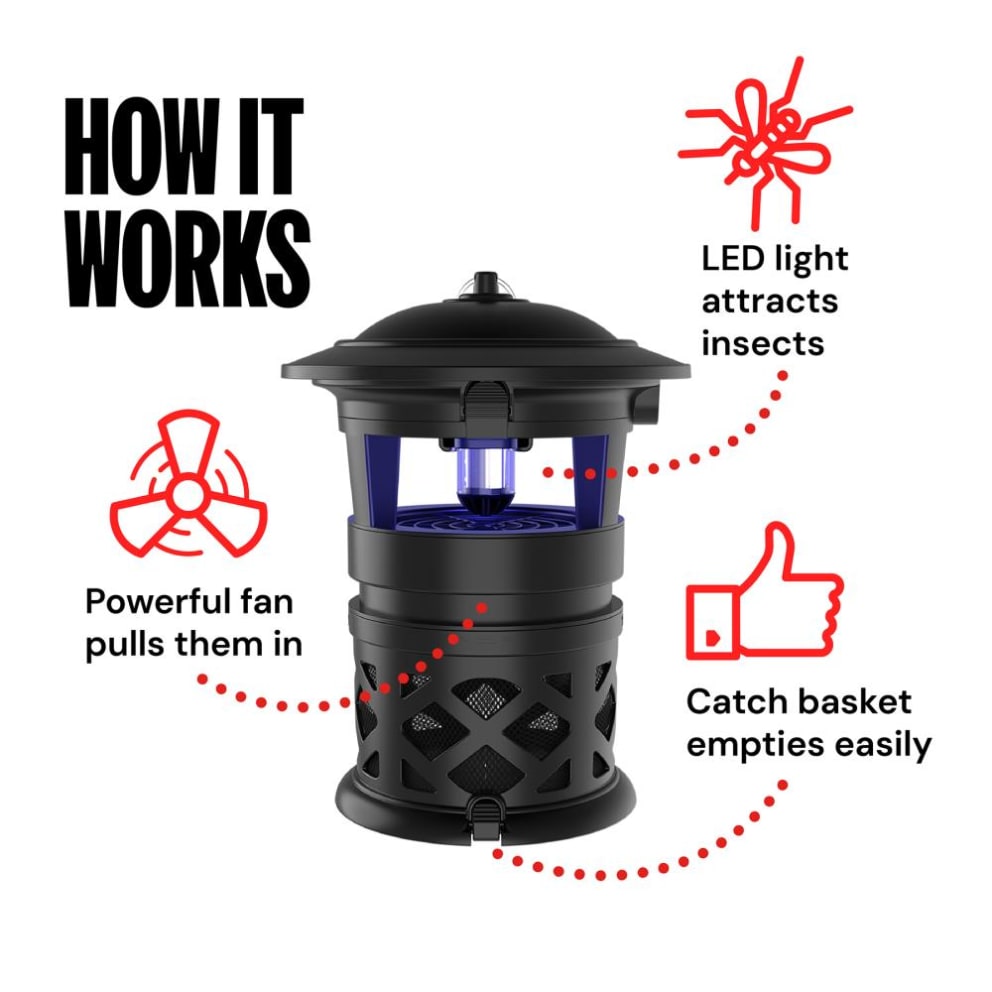 HOW IT WORKS

LED light attracts insects

Powerful fan pulls them in

Catch basket empties easily