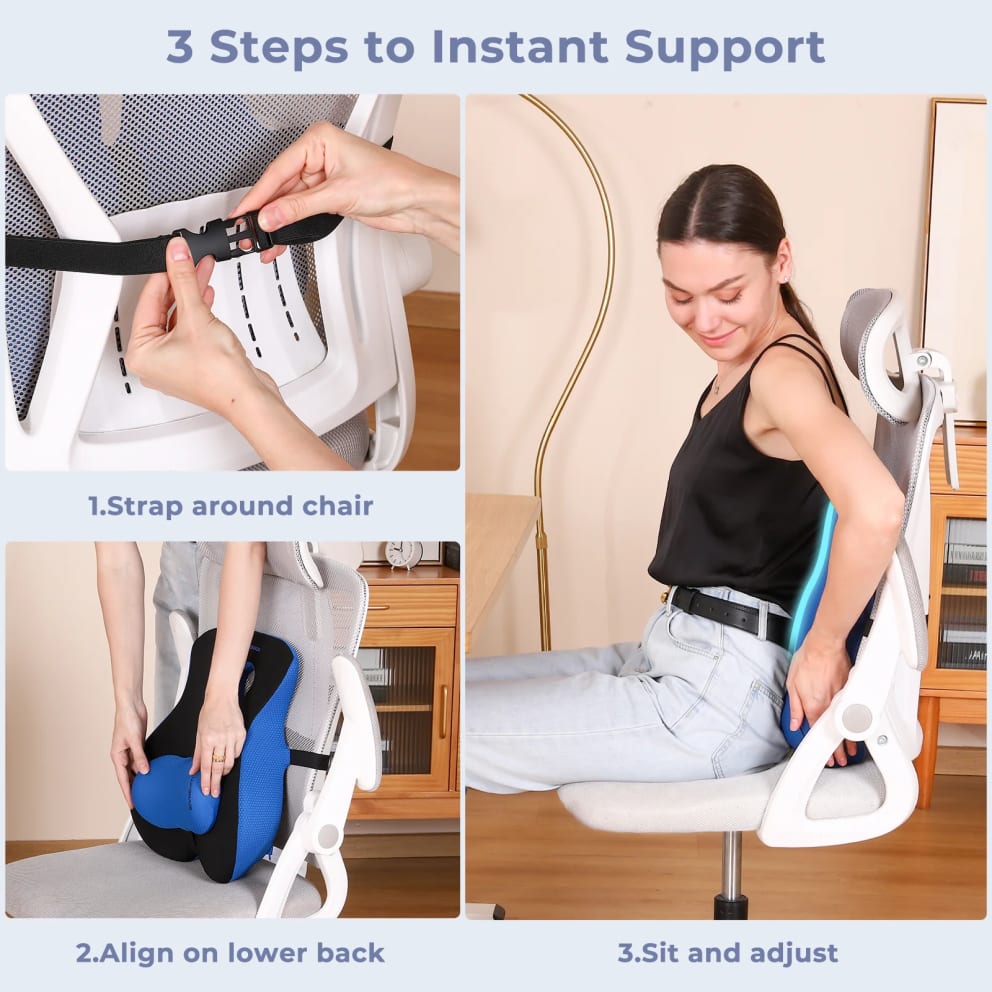 3 Steps to Instant Support

1.Strap around chair

2.Align on lower back

3.Sit and adjust