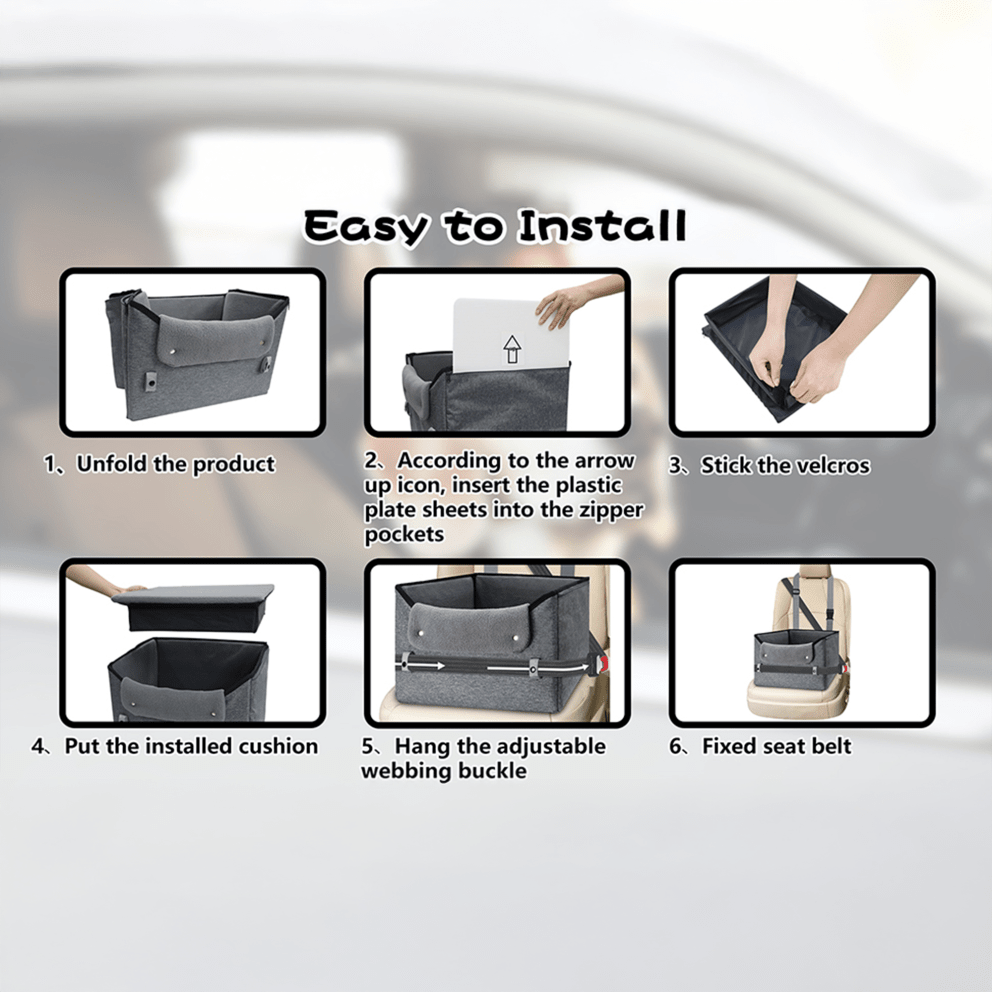 Easy to Install

1、Unfold the product

2、According to the arrow up icon, insert the plastic plate sheets into the zipper pockets

3、Stick the velcros

4、Put the installed cushion

5、Hang the adjustable webbing buckle

6、Fixed seat belt