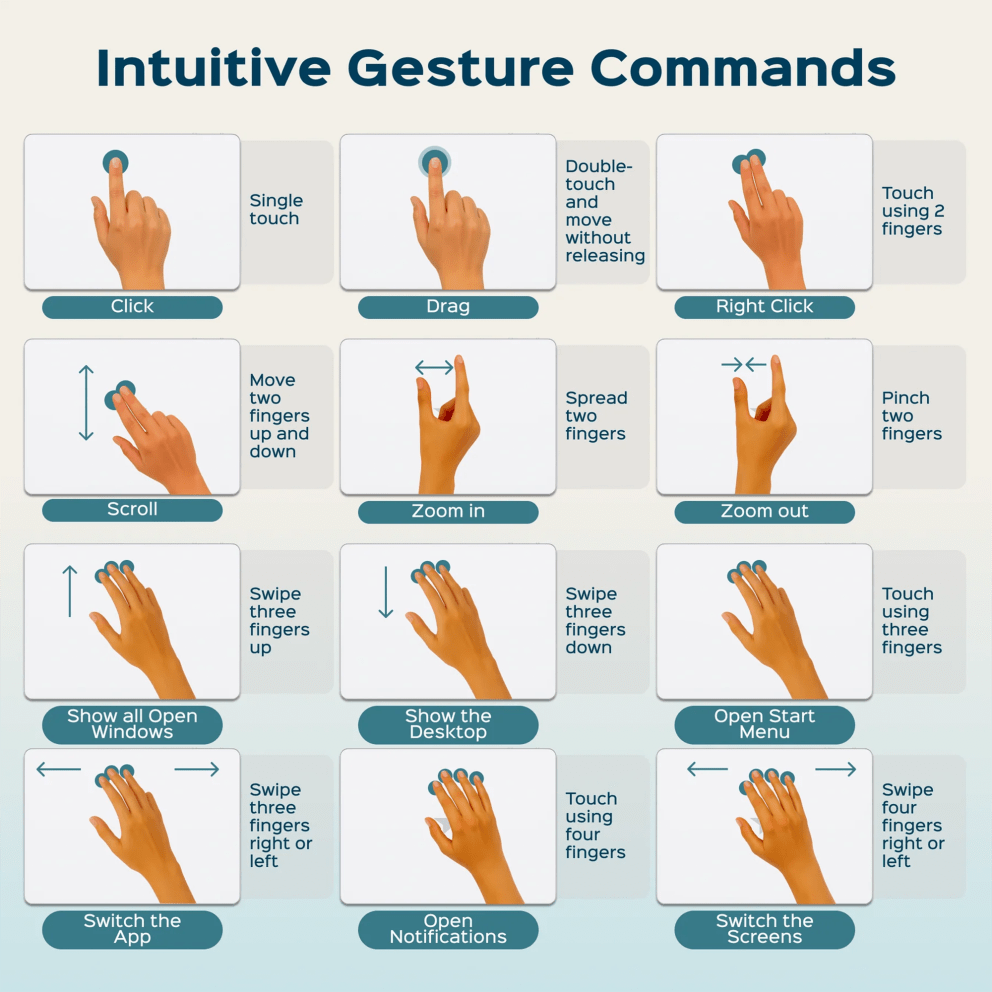 Intuitive Gesture Commands

Single touch

Click

Double-touch and move without releasing

Drag

Touch using 2 fingers

Right Click

Move two fingers up and down

Scroll

Spread two fingers

Zoom in

Pinch two fingers

Zoom out

Swipe three fingers up

Show all Open Windows

Swipe three fingers down

Show the Desktop

Touch using three fingers

Open Start Menu

Swipe three fingers right or left

Switch the App

Touch using four fingers

Open Notifications

Swipe four fingers right or left

Switch the Screens