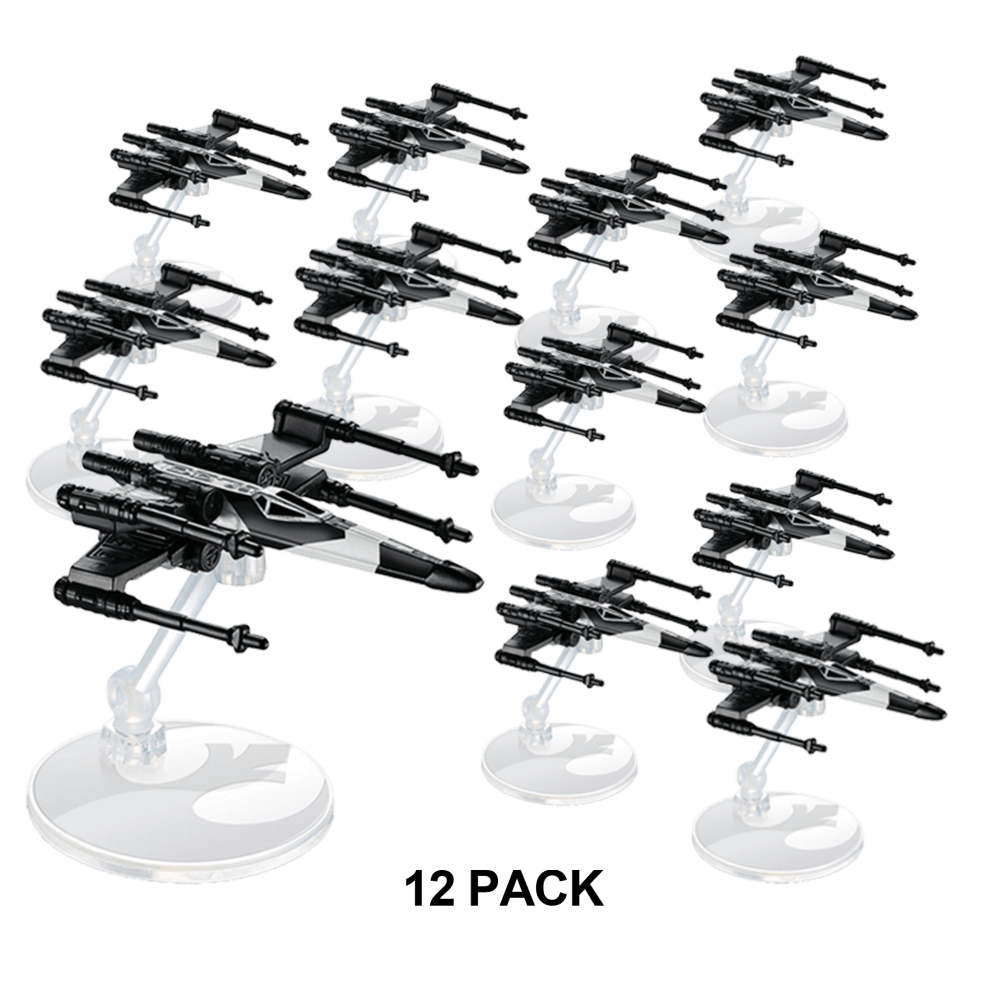 12 PACK