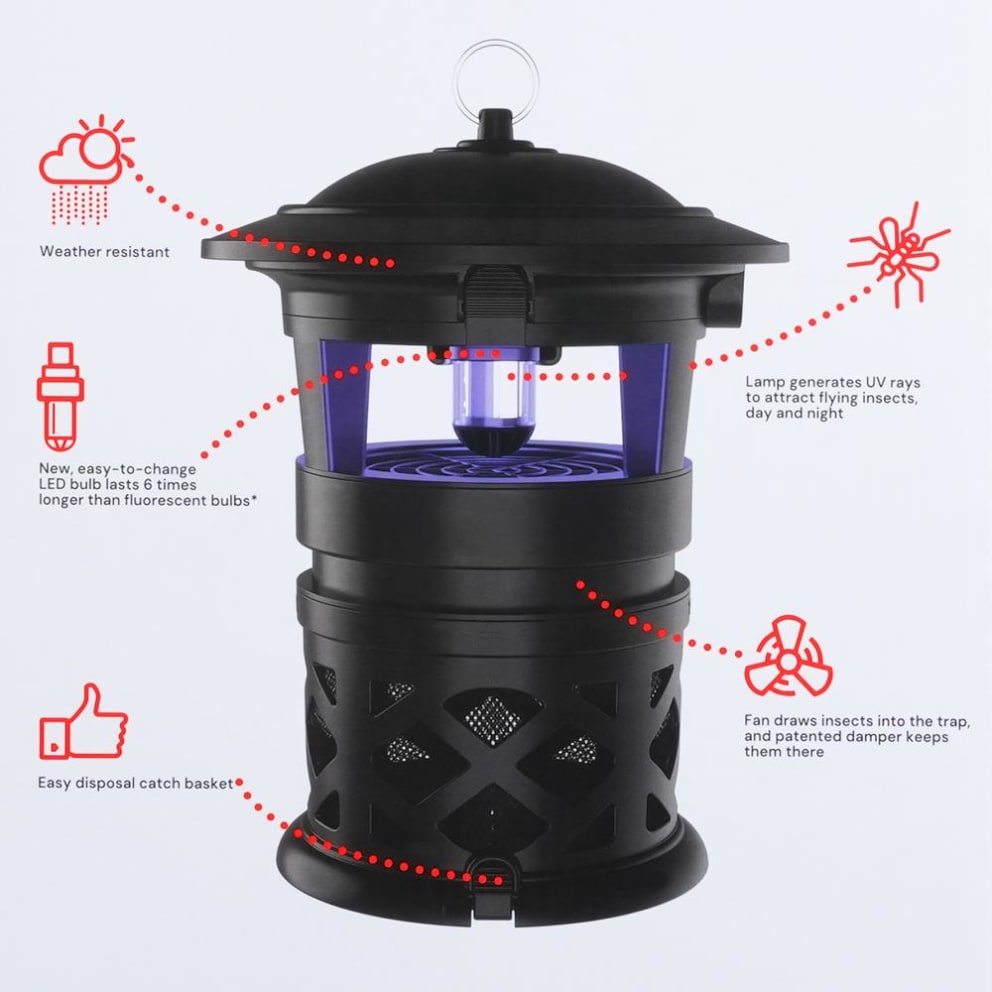 Weather resistant

New, easy-to-change LED bulb lasts 6 times longer than fluorescent bulbs*

Easy disposal catch basket

Lamp generates UV rays to attract flying insects, day and night

Fan draws insects into the trap, and patented damper keeps them there