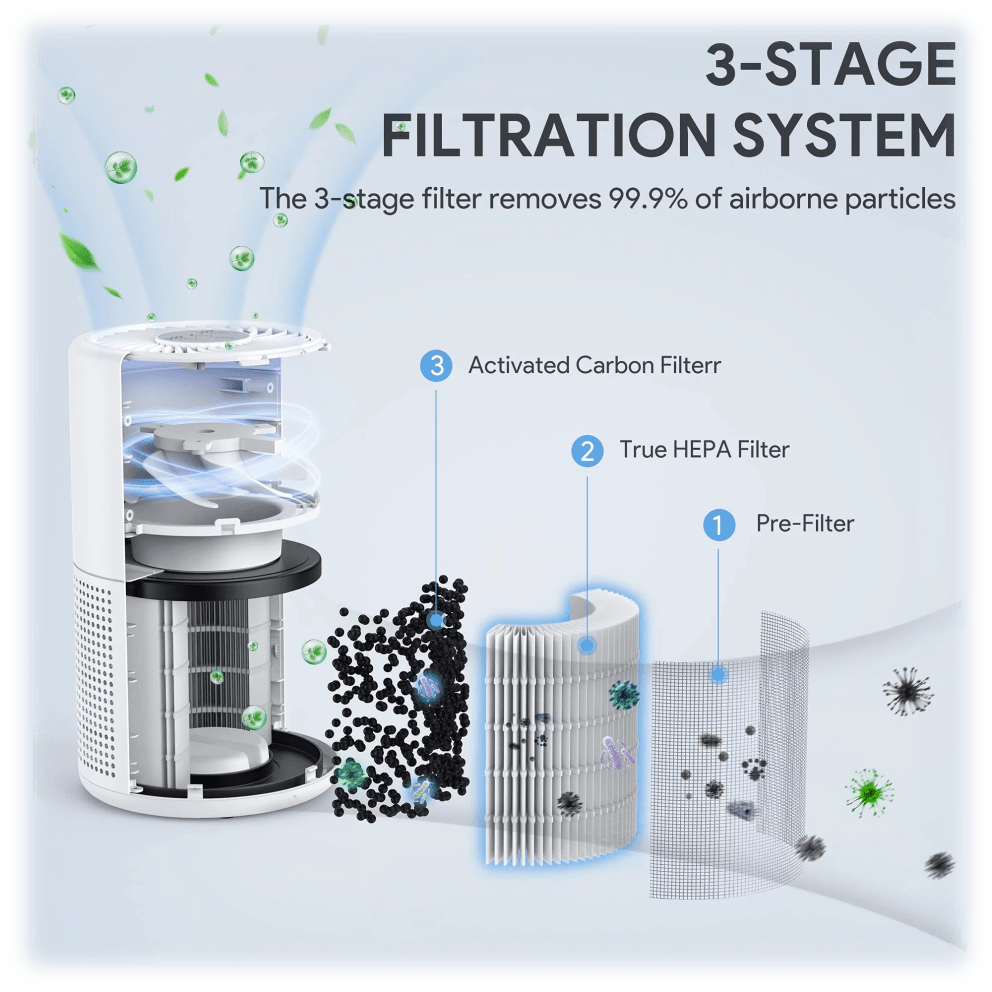 3-STAGE
FILTRATION SYSTEM

The 3-stage filter removes 99.9% of airborne particles

3 Activated Carbon Filterr

2 True HEPA Filter

1 Pre-Filter