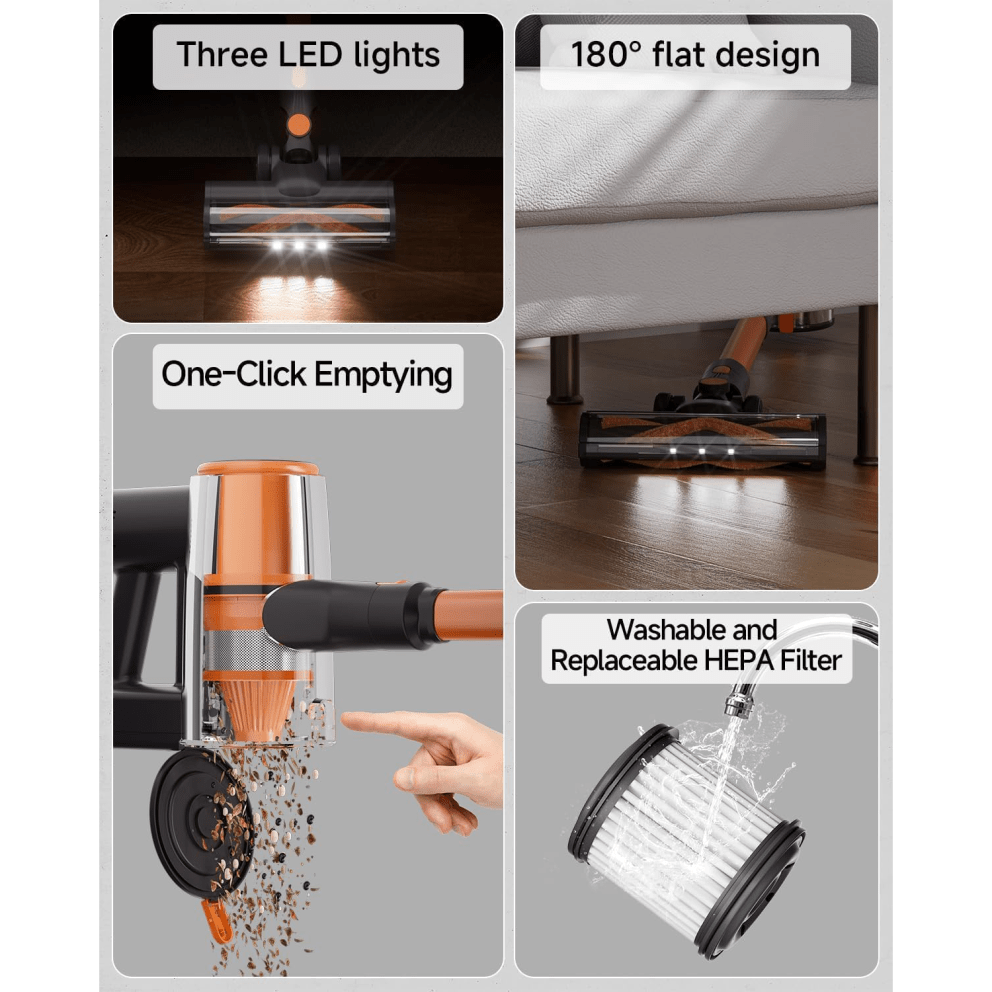 Three LED lights

180° flat design

One-Click Emptying

Washable and Replaceable HEPA Filter