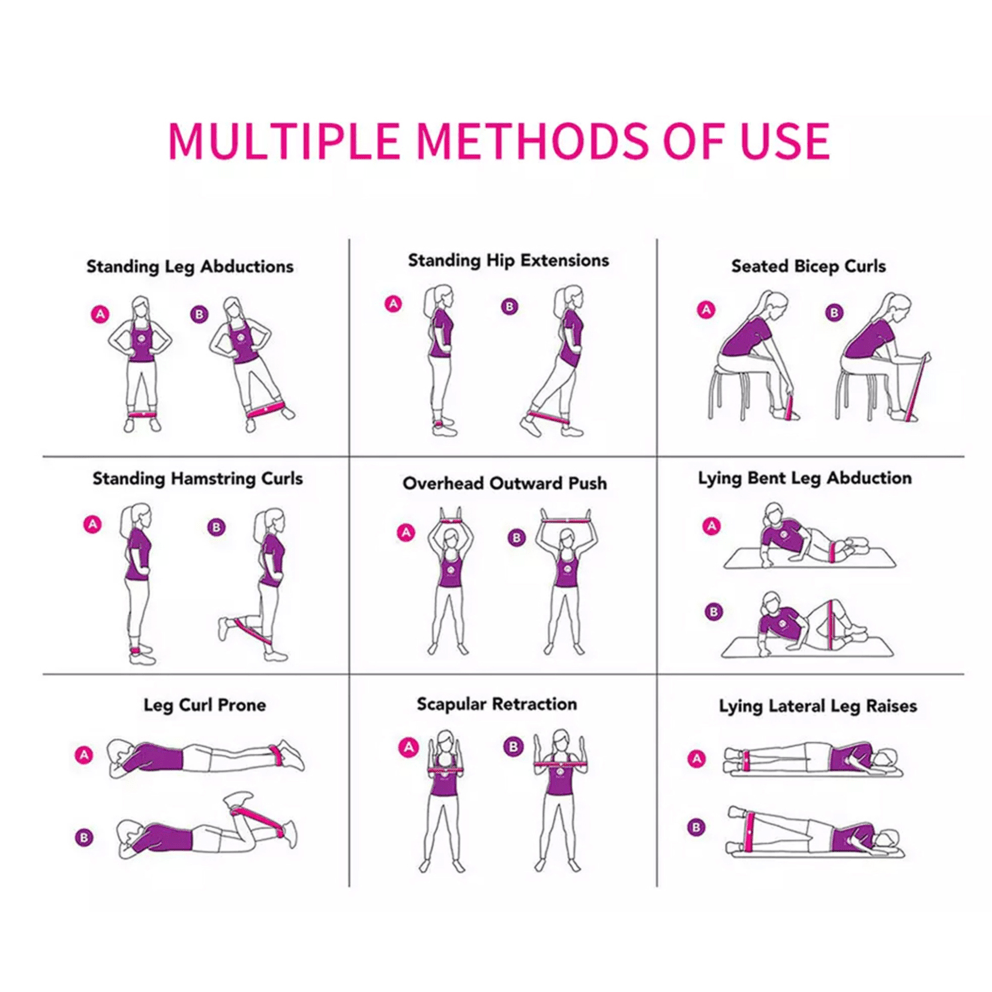 MULTIPLE METHODS OF USE

Standing Leg Abductions
A
B

Standing Hip Extensions
A
B

Seated Bicep Curls
A
B

Standing Hamstring Curls
A
B

Overhead Outward Push
A
B

Lying Bent Leg Abduction
A
B

Leg Curl Prone
A
B

Scapular Retraction
A
B

Lying Lateral Leg Raises
A
B