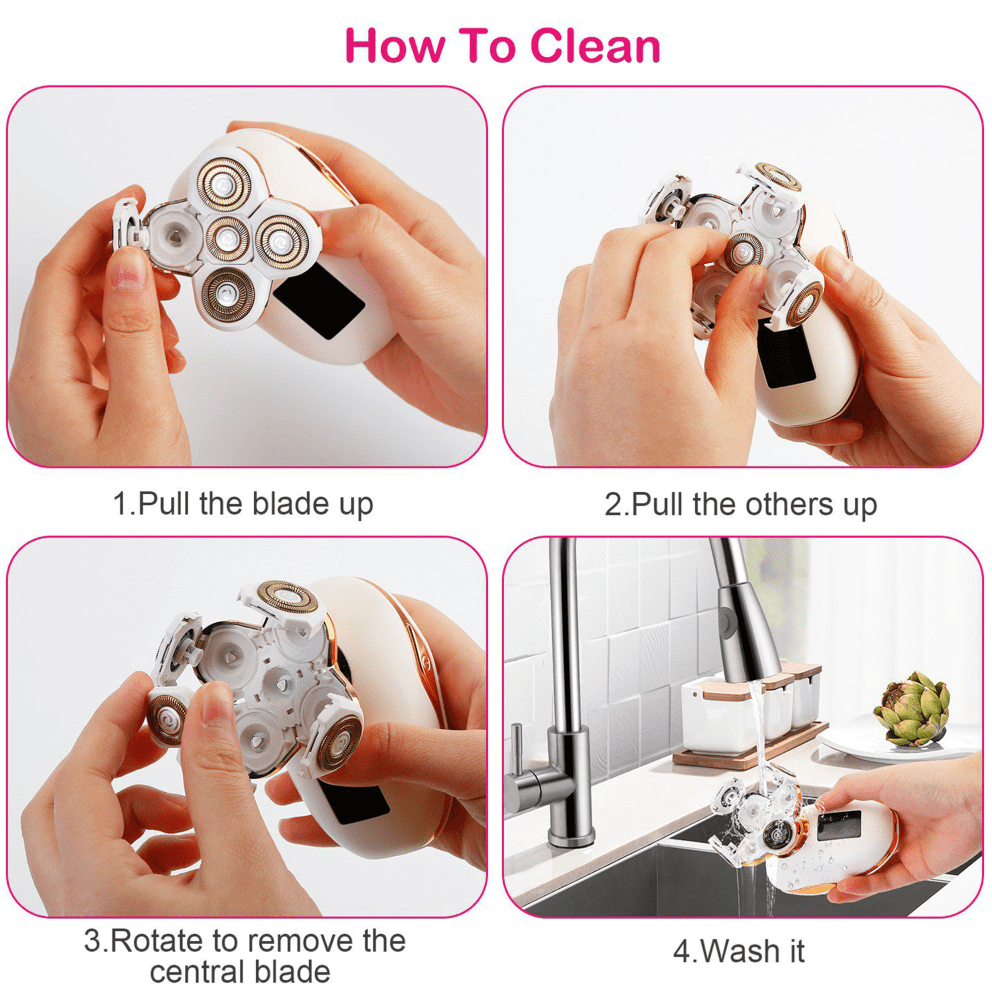 How To Clean

1.Pull the blade up

2.Pull the others up

3.Rotate to remove the central blade

4.Wash it