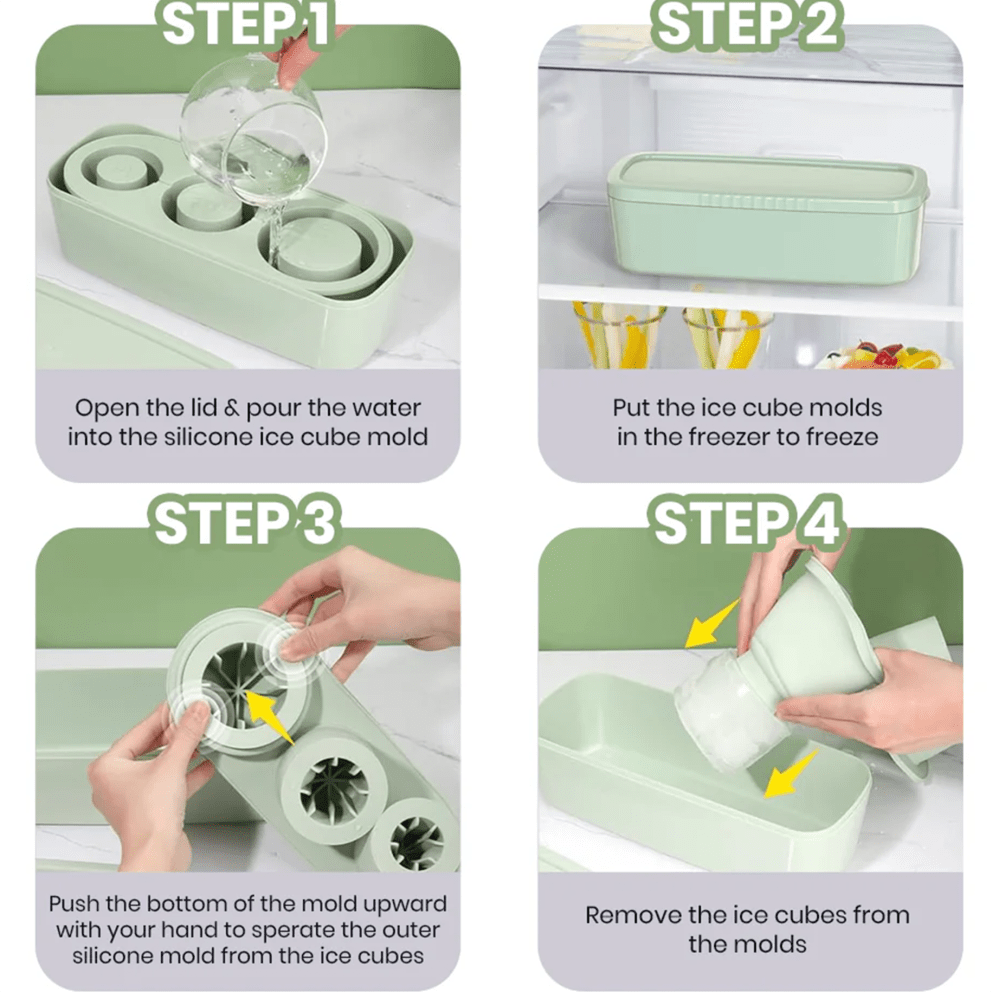 STEP 1

Open the lid & pour the water into the silicone ice cube mold

STEP 2

Put the ice cube molds in the freezer to freeze

STEP 3

Push the bottom of the mold upward with your hand to sperate the outer silicone mold from the ice cubes

STEP 4

Remove the ice cubes from the molds