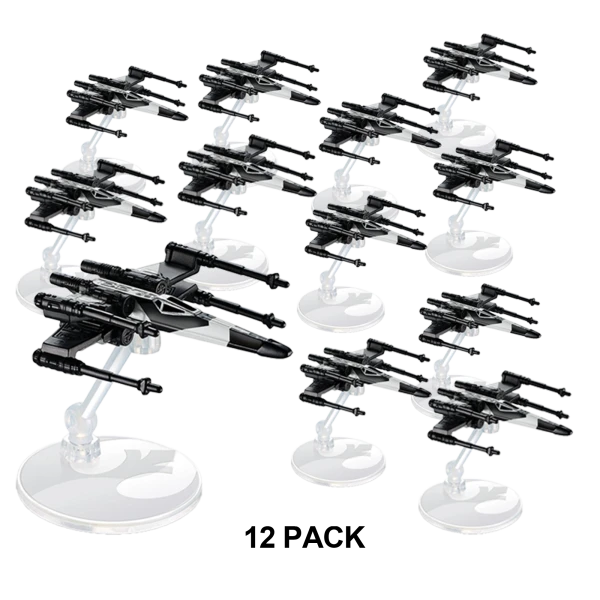 12 PACK