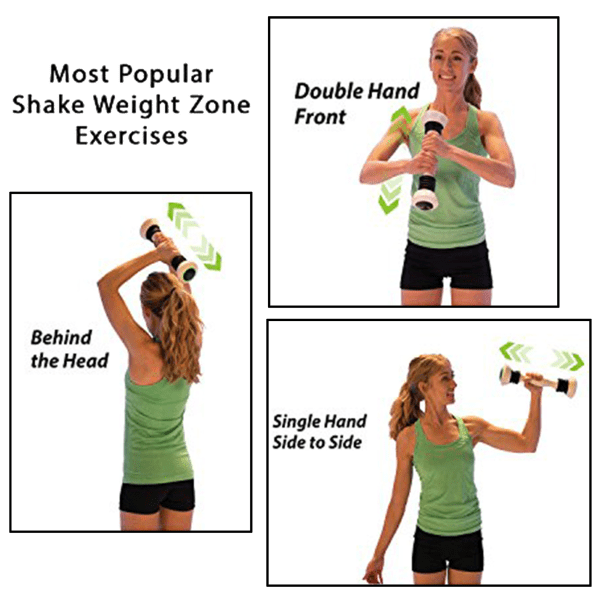 Most Popular Shake Weight Zone Exercises

Double Hand Front

Behind the Head

Single Hand Side to Side