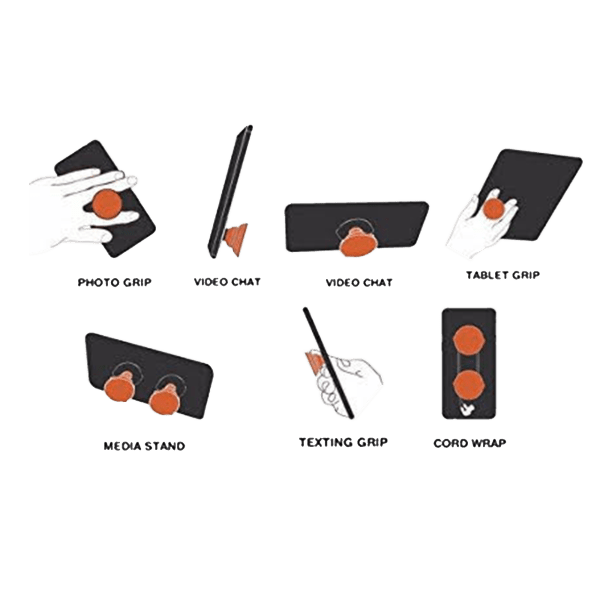 PHOTO GRIP

VIDEO CHAT

VIDEO CHAT

TABLET GRIP

MEDIA STAND

TEXTING GRIP

CORD WRAP