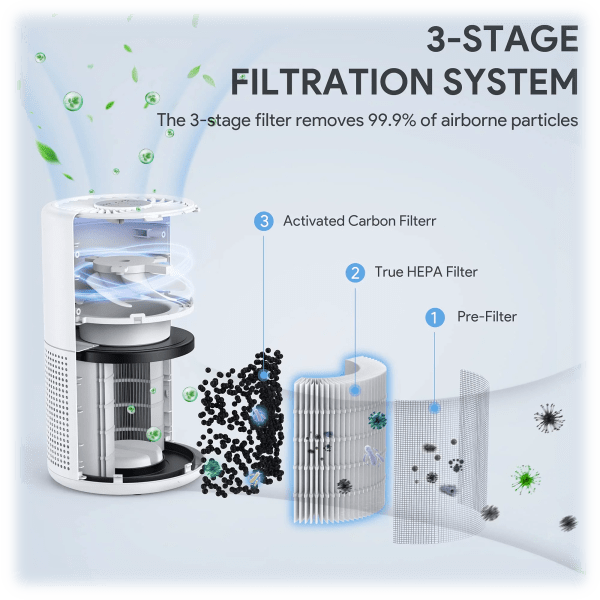 3-STAGE FILTRATION SYSTEM

The 3-stage filter removes 99.9% of airborne particles

3 Activated Carbon Filterr

2 True HEPA Filter

1 Pre-Filter